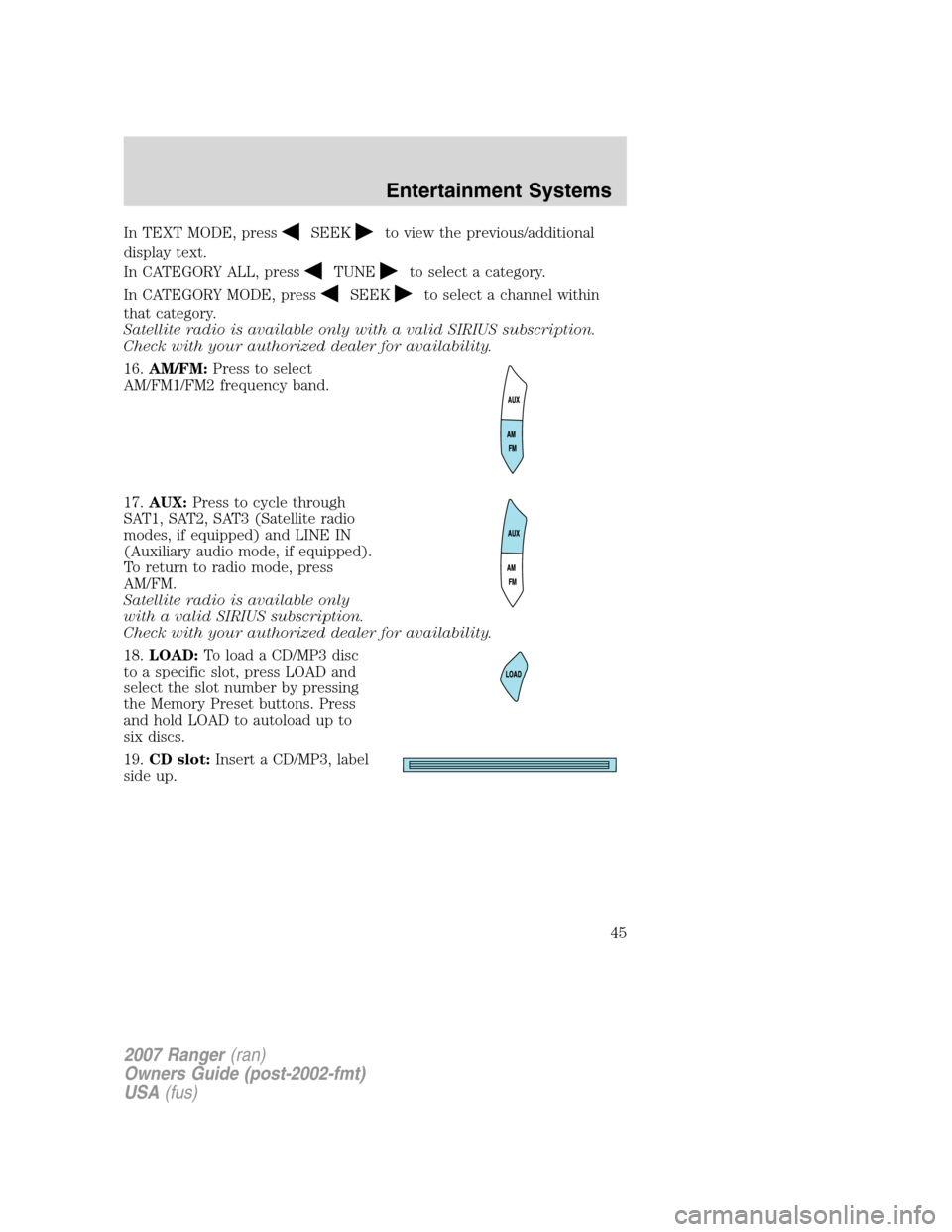 Entertainment Systems

In TEXT MODE, press ◀ SEEK ▶ to view the previous/additional display text.

In CATEGORY ALL, press ◀ TUNE ▶ to select a category.

In CATEGORY MODE, press ◀ SEEK ▶ to select a channel within that category.

Satellite radio is available only with a valid SIRIUS subscription. Check with your authorized dealer for availability.

16. AM/FM: Press to select AM/FM1/FM2 frequency band.

AUX
AM
FM

17. AUX: Press to cycle through SAT1, SAT2, SAT3 (Satellite radio modes, if equipped) and LINE IN (Auxiliary audio mode, if equipped). To return to radio mode, press AM/FM.

Satellite radio is available only with a valid SIRIUS subscription. Check with your authorized dealer for availability.

AUX
AM
FM

18. LOAD: To load a CD/MP3 disc to a specific slot, press LOAD and select the slot number by pressing the Memory Preset buttons. Press and hold LOAD to autoload up to six discs.

LOAD

19. CD slot: Insert a CD/MP3, label side up.

45

2007 Ranger (ran)
Owners Guide (post-2002-fmt)
USA (fus)

carmanualsonline.info