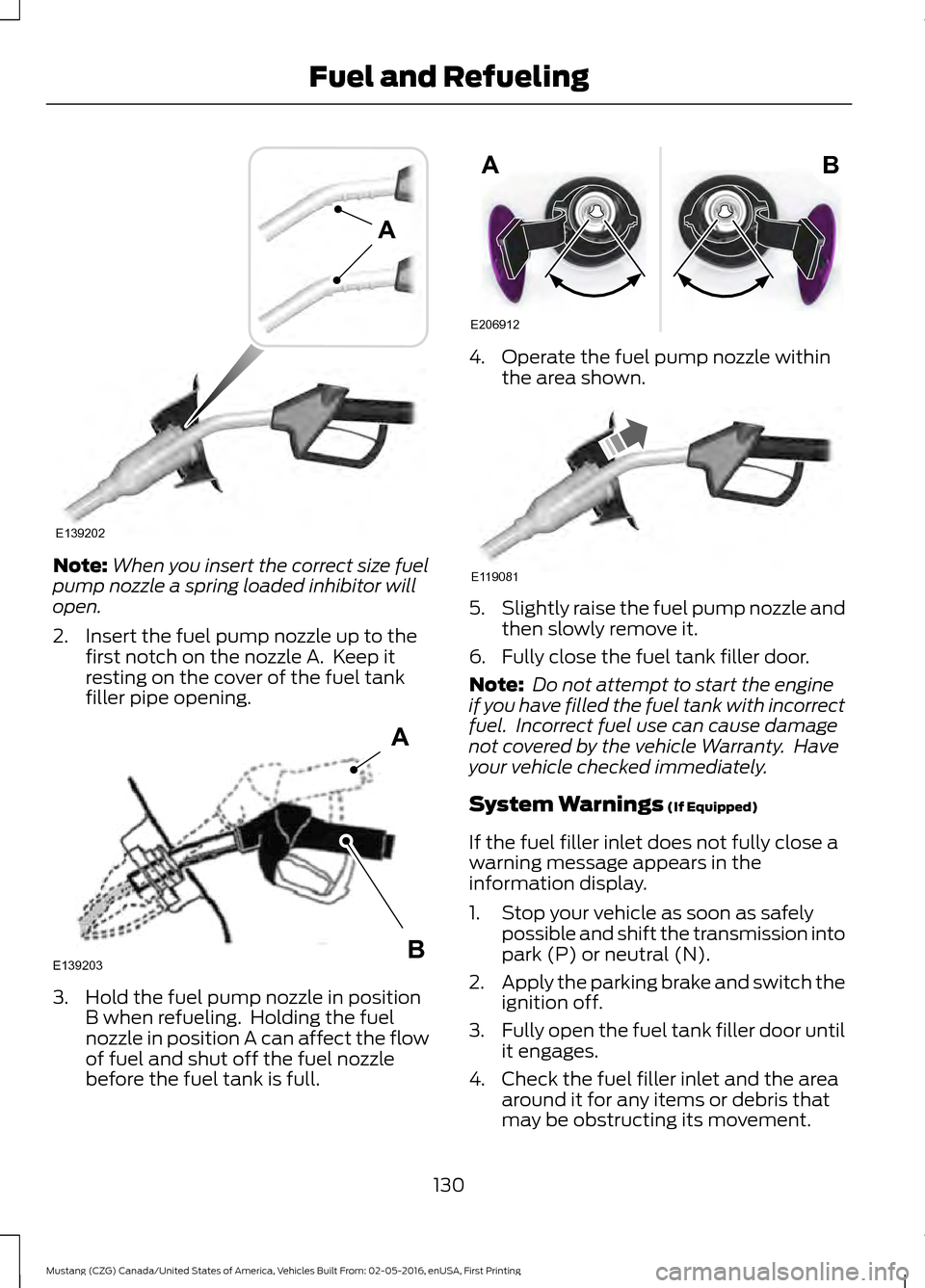 Fuel and Refueling

A

E139202

Note: When you insert the correct size fuel pump nozzle a spring loaded inhibitor will open.

2. Insert the fuel pump nozzle up to the first notch on the nozzle A. Keep it resting on the cover of the fuel tank filler pipe opening.

A

B

E139203

3. Hold the fuel pump nozzle in position B when refueling. Holding the fuel nozzle in position A can affect the flow of fuel and shut off the fuel nozzle before the fuel tank is full.

A

B

E206912

4. Operate the fuel pump nozzle within the area shown.

E119081

5. Slightly raise the fuel pump nozzle and then slowly remove it.

6. Fully close the fuel tank filler door.

Note: Do not attempt to start the engine if you have filled the fuel tank with incorrect fuel. Incorrect fuel use can cause damage not covered by the vehicle Warranty. Have your vehicle checked immediately.

System Warnings (If Equipped)

If the fuel filler inlet does not fully close a warning message appears in the information display.

1. Stop your vehicle as soon as safely possible and shift the transmission into park (P) or neutral (N).

2. Apply the parking brake and switch the ignition off.

3. Fully open the fuel tank filler door until it engages.

4. Check the fuel filler inlet and the area around it for any items or debris that may be obstructing its movement.

130

Mustang (CZG) Canada/United States of America, Vehicles Built From: 02-05-2016, enUSA, First Printing

carmanualsonline.info