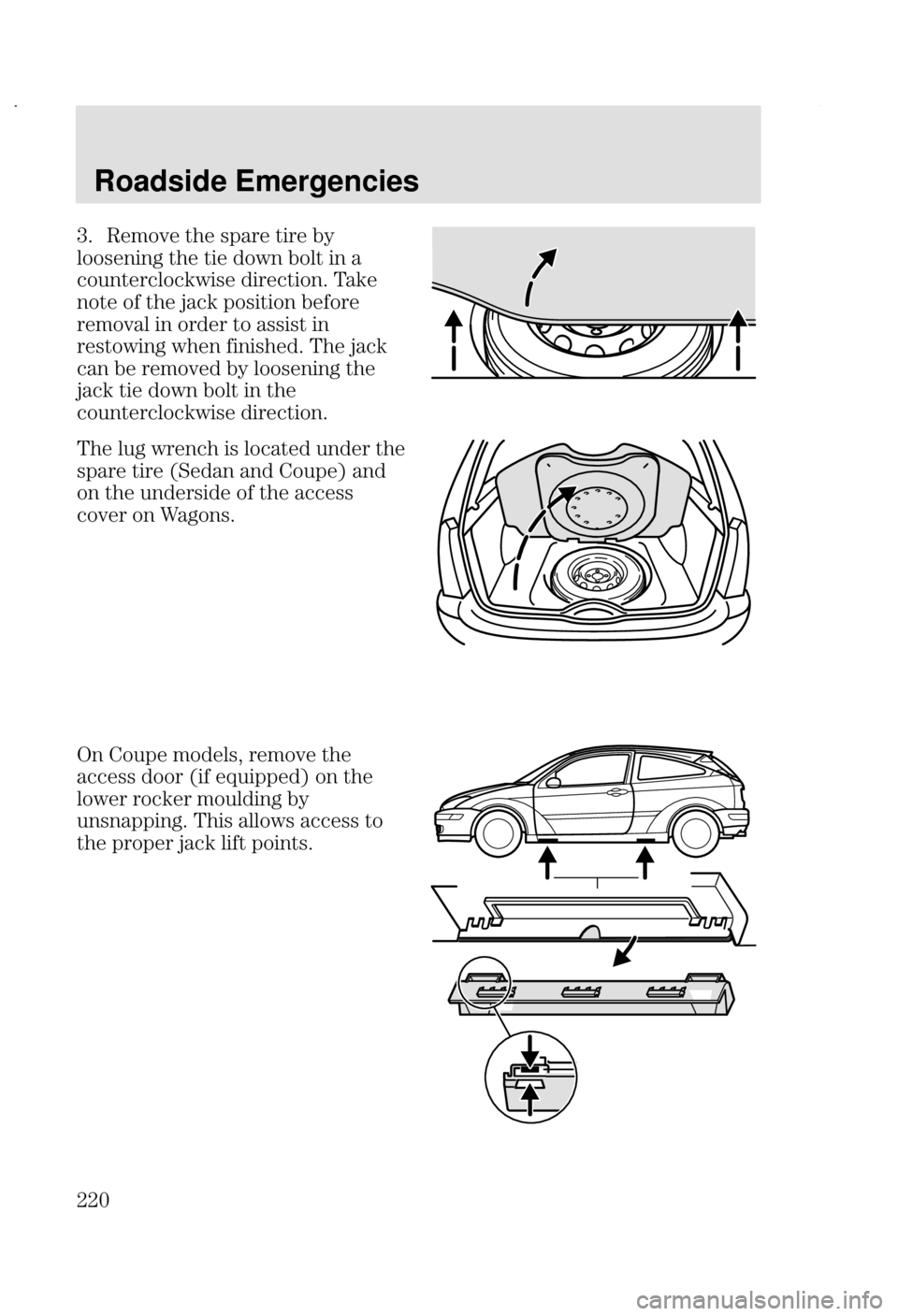 Roadside Emergencies

3. Remove the spare tire by loosening the tie down bolt in a counterclockwise direction. Take note of the jack position before removal in order to assist in restowing when finished. The jack can be removed by loosening the jack tie down bolt in the counterclockwise direction.

The lug wrench is located under the spare tire (Sedan and Coupe) and on the underside of the access cover on Wagons.

On Coupe models, remove the access door (if equipped) on the lower rocker moulding by unsnapping. This allows access to the proper jack lift points.

220

carmanualsonline.info