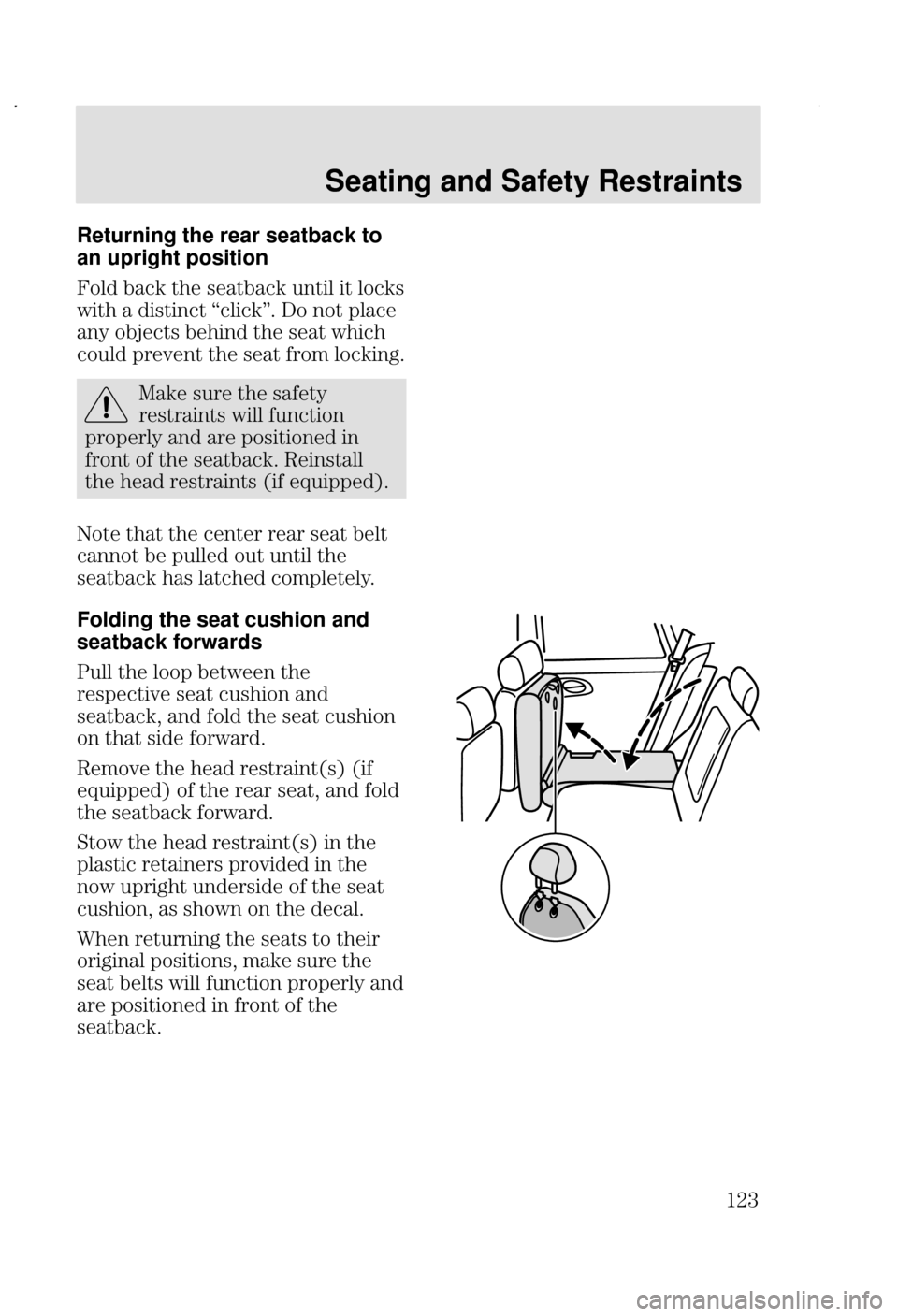 Seating and Safety Restraints

Returning the rear seatback to an upright position

Fold back the seatback until it locks with a distinct “click”. Do not place any objects behind the seat which could prevent the seat from locking.

Make sure the safety restraints will function properly and are positioned in front of the seatback. Reinstall the head restraints (if equipped).

Note that the center rear seat belt cannot be pulled out until the seatback has latched completely.

Folding the seat cushion and seatback forwards

Pull the loop between the respective seat cushion and seatback, and fold the seat cushion on that side forward.

Remove the head restraint(s) (if equipped) of the rear seat, and fold the seatback forward.

Stow the head restraint(s) in the plastic retainers provided in the now upright underside of the seat cushion, as shown on the decal.

When returning the seats to their original positions, make sure the seat belts will function properly and are positioned in front of the seatback.

123

carmanualsonline.info