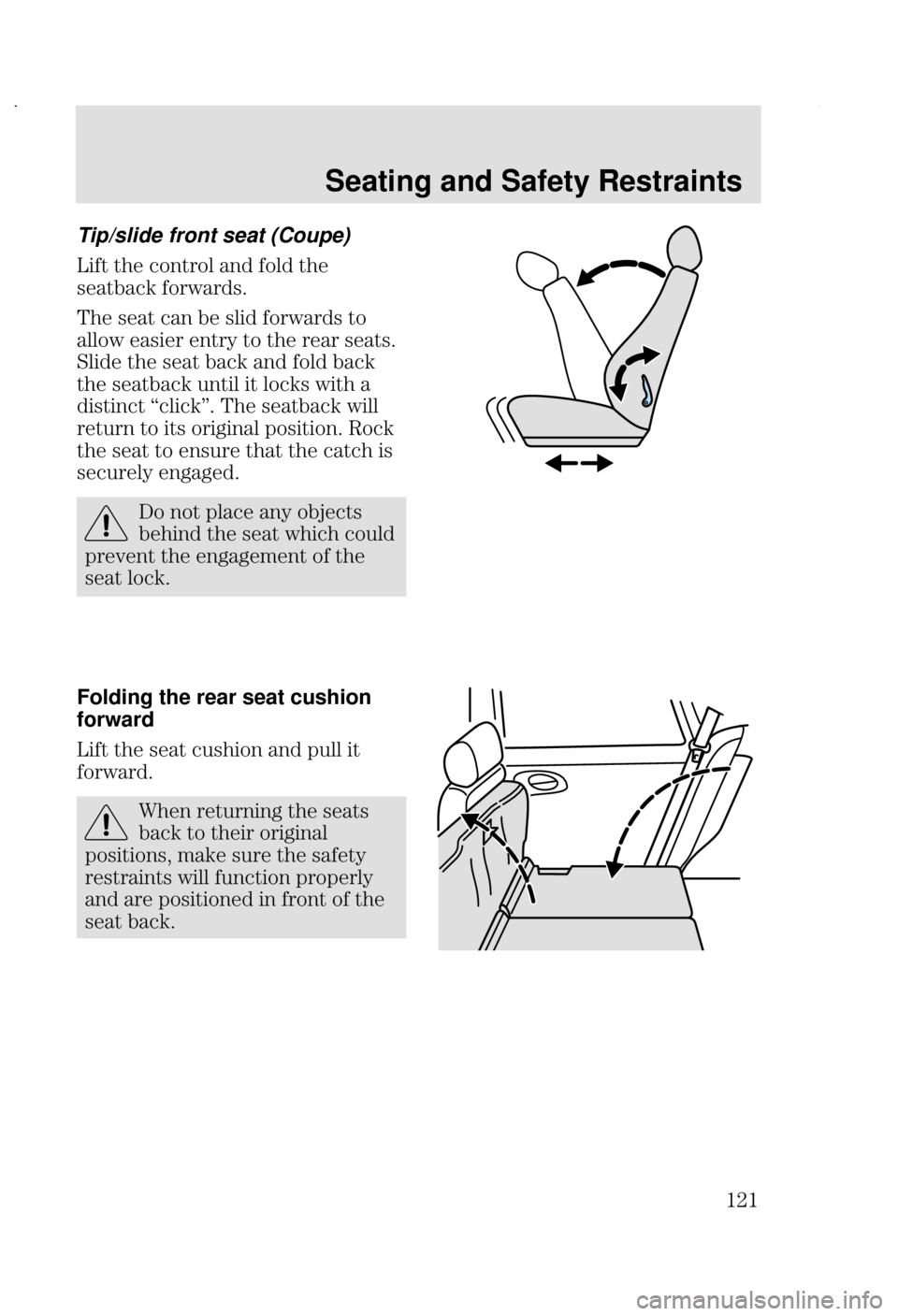 Seating and Safety Restraints

Tip/slide front seat (Coupe)

Lift the control and fold the seatback forwards.

The seat can be slid forwards to allow easier entry to the rear seats. Slide the seat back and fold back the seatback until it locks with a distinct “click”. The seatback will return to its original position. Rock the seat to ensure that the catch is securely engaged.

Do not place any objects behind the seat which could prevent the engagement of the seat lock.

Folding the rear seat cushion forward

Lift the seat cushion and pull it forward.

When returning the seats back to their original positions, make sure the safety restraints will function properly and are positioned in front of the seat back.

121

carmanualsonline.info