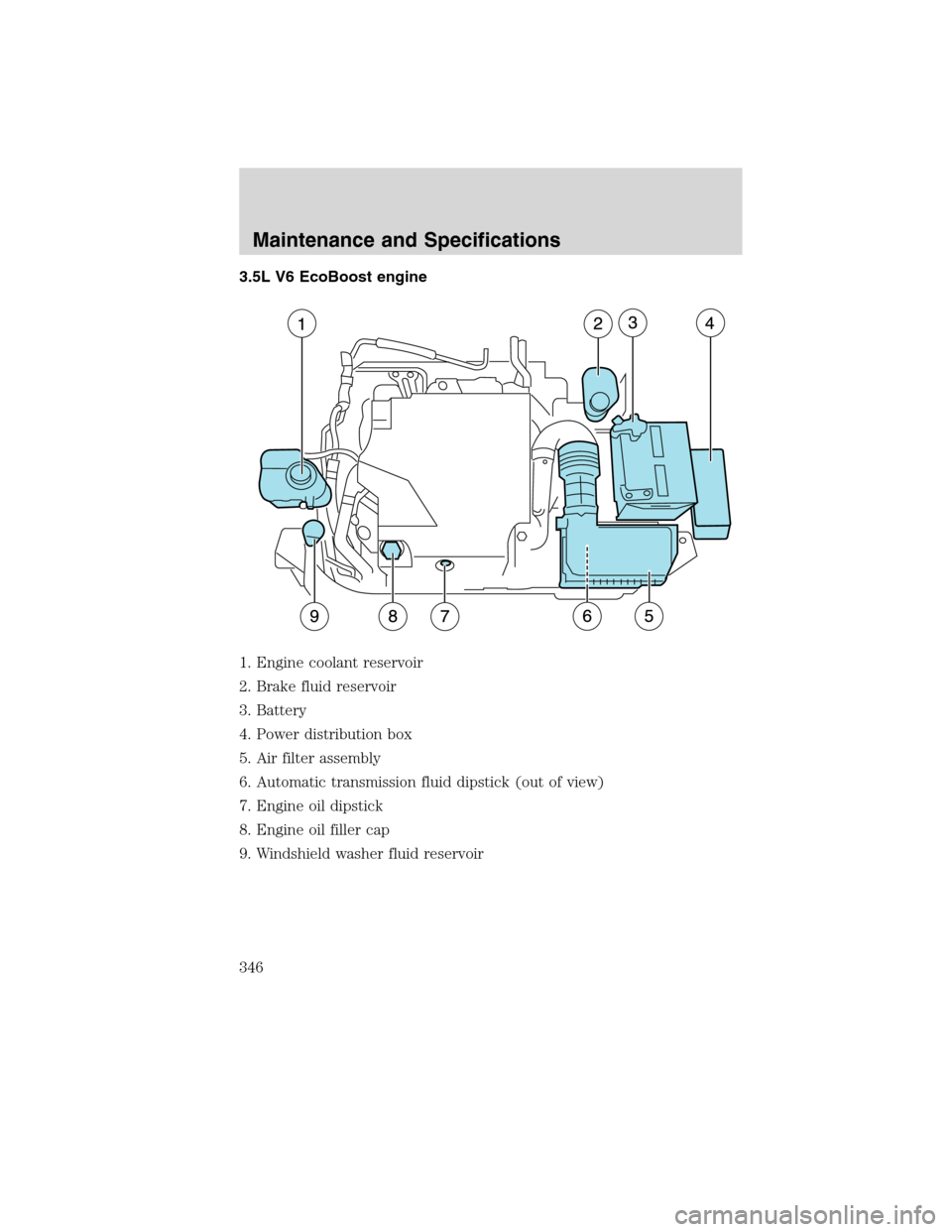 Maintenance and Specifications

3.5L V6 EcoBoost engine

1
2
3
4
9
8
7
6
5

1. Engine coolant reservoir

2. Brake fluid reservoir

3. Battery

4. Power distribution box

5. Air filter assembly

6. Automatic transmission fluid dipstick (out of view)

7. Engine oil dipstick

8. Engine oil filler cap

9. Windshield washer fluid reservoir

346

carmanualsonline.info