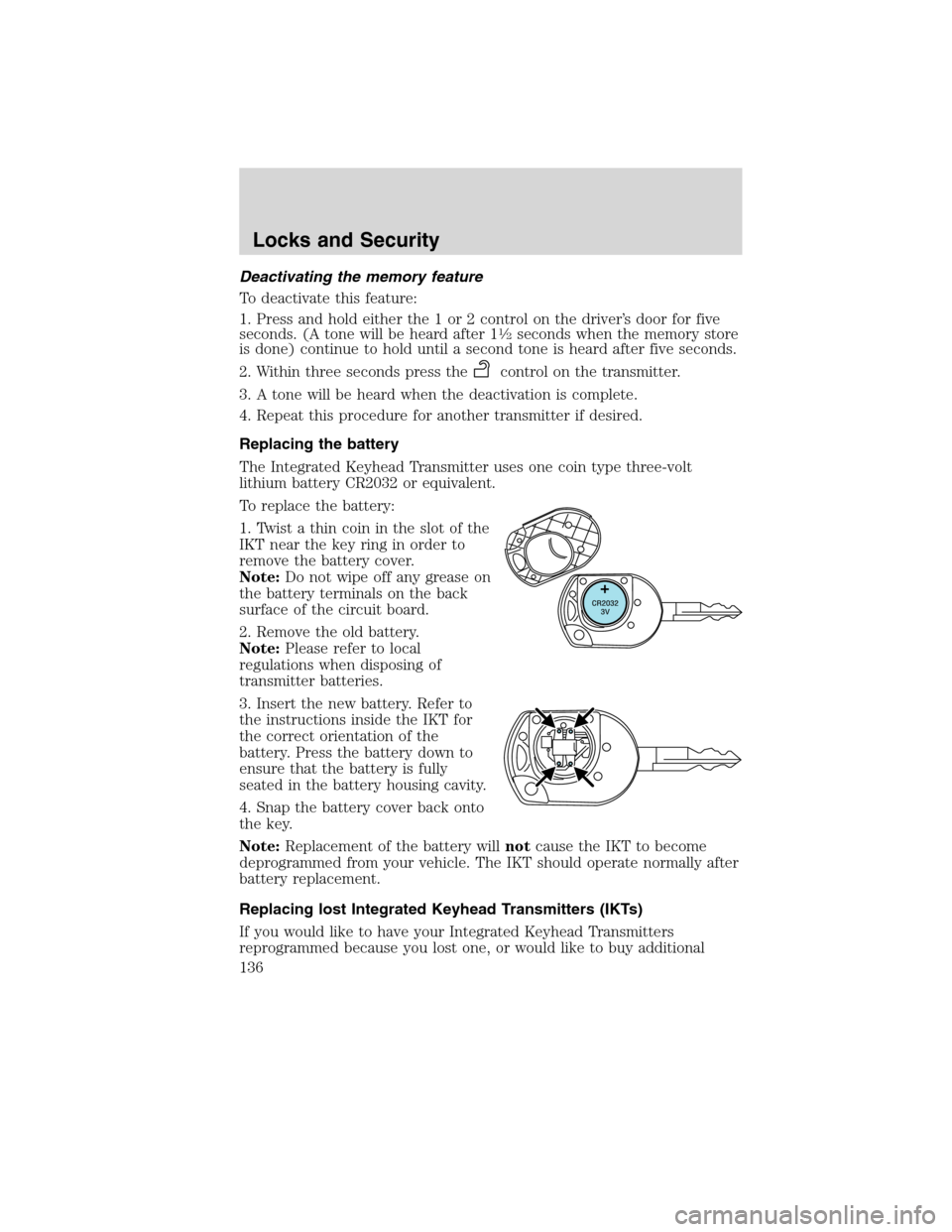 Locks and Security

Deactivating the memory feature

To deactivate this feature:

1. Press and hold either the 1 or 2 control on the driver's door for five seconds. (A tone will be heard after 1½ seconds when the memory store is done) continue to hold until a second tone is heard after five seconds.

2. Within three seconds press the control on the transmitter.

3. A tone will be heard when the deactivation is complete.

4. Repeat this procedure for another transmitter if desired.

Replacing the battery

The Integrated Keyhead Transmitter uses one coin type three-volt lithium battery CR2032 or equivalent.

To replace the battery:

1. Twist a thin coin in the slot of the IKT near the key ring in order to remove the battery cover.
Note: Do not wipe off any grease on the battery terminals on the back surface of the circuit board.

2. Remove the old battery.
Note: Please refer to local regulations when disposing of transmitter batteries.

3. Insert the new battery. Refer to the instructions inside the IKT for the correct orientation of the battery. Press the battery down to ensure that the battery is fully seated in the battery housing cavity.

4. Snap the battery cover back onto the key.

+
CR2032
3V

Note: Replacement of the battery will not cause the IKT to become deprogrammed from your vehicle. The IKT should operate normally after battery replacement.

Replacing lost Integrated Keyhead Transmitters (IKTs)

If you would like to have your Integrated Keyhead Transmitters reprogrammed because you lost one, or would like to buy additional

136

carmanualsonline.info