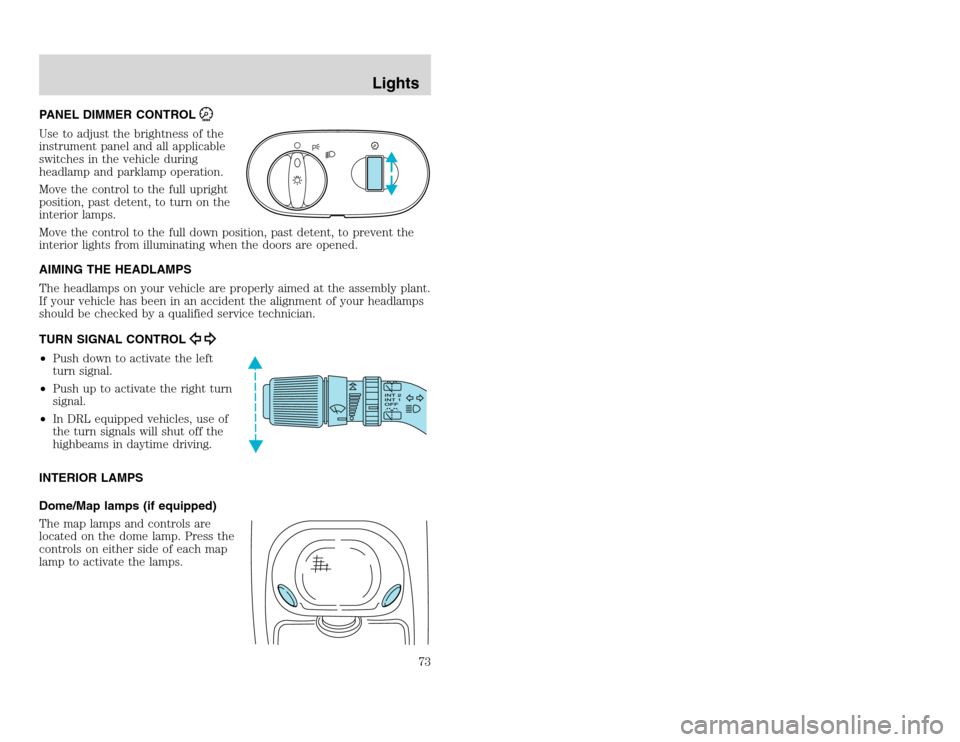 Lights

PANEL DIMMER CONTROL

Use to adjust the brightness of the instrument panel and all applicable switches in the vehicle during headlamp and parklamp operation.

Move the control to the full upright position, past detent, to turn on the interior lamps.

Move the control to the full down position, past detent, to prevent the interior lights from illuminating when the doors are opened.

AIMING THE HEADLAMPS

The headlamps on your vehicle are properly aimed at the assembly plant. If your vehicle has been in an accident the alignment of your headlamps should be checked by a qualified service technician.

TURN SIGNAL CONTROL

• Push down to activate the left turn signal.

• Push up to activate the right turn signal.

• In DRL equipped vehicles, use of the turn signals will shut off the highbeams in daytime driving.

INT 2
INT 1
OFF

INTERIOR LAMPS

Dome/Map lamps (if equipped)

The map lamps and controls are located on the dome lamp. Press the controls on either side of each map lamp to activate the lamps.

73

carmanualsonline.info