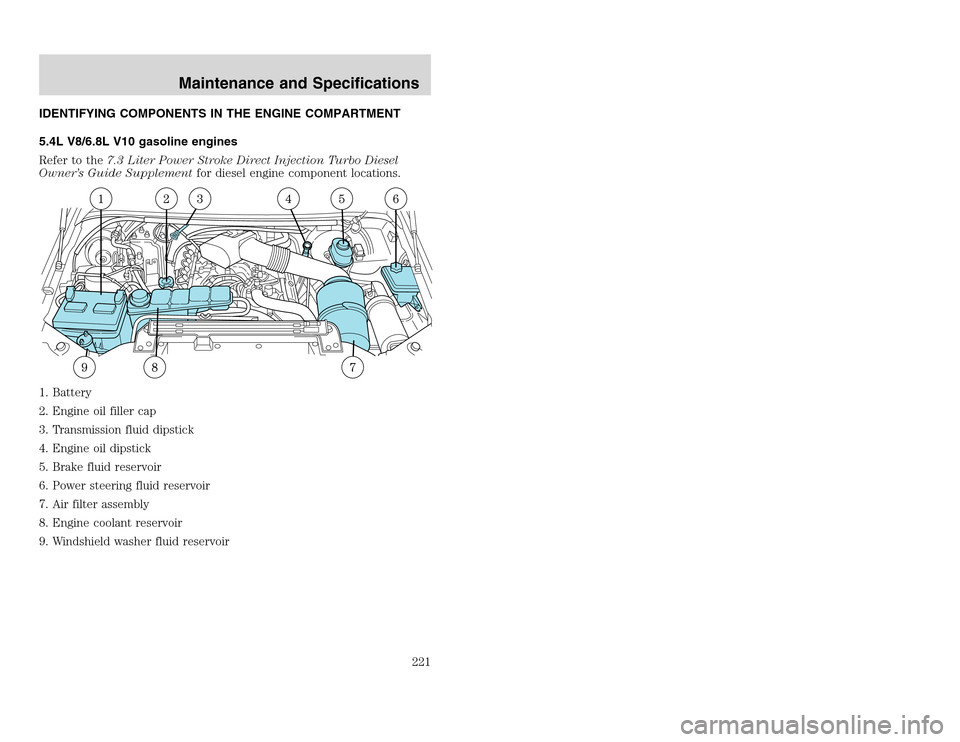 Maintenance and Specifications

IDENTIFYING COMPONENTS IN THE ENGINE COMPARTMENT

5.4L V8/6.8L V10 gasoline engines

Refer to the 7.3 Liter Power Stroke Direct Injection Turbo Diesel Owner's Guide Supplement for diesel engine component locations.

1 2 3 4 5 6

9 8 7

1. Battery
2. Engine oil filler cap
3. Transmission fluid dipstick
4. Engine oil dipstick
5. Brake fluid reservoir
6. Power steering fluid reservoir
7. Air filter assembly
8. Engine coolant reservoir
9. Windshield washer fluid reservoir

221

carmanualsonline.info