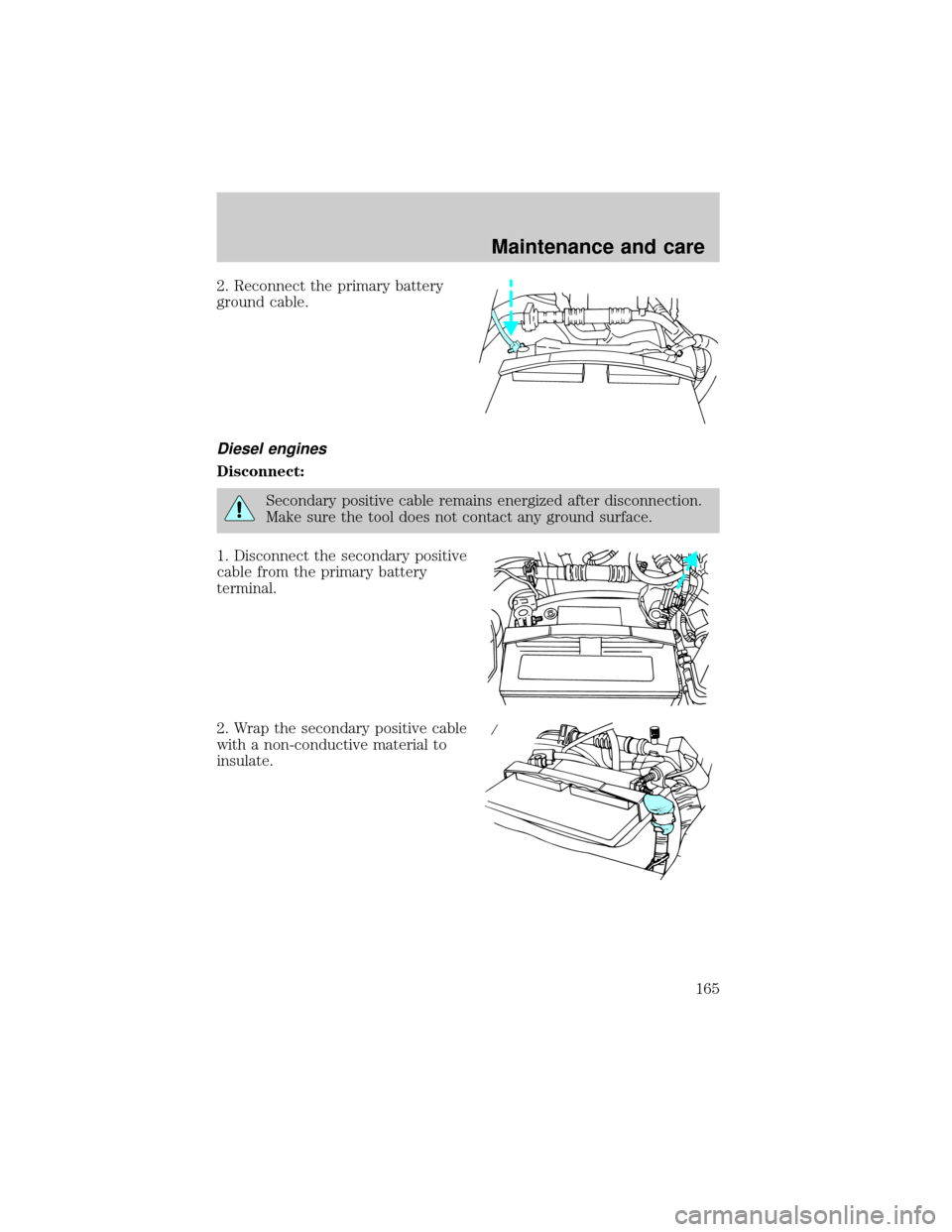 Maintenance and care

2. Reconnect the primary battery ground cable.

Diesel engines

Disconnect:

Secondary positive cable remains energized after disconnection. Make sure the tool does not contact any ground surface.

1. Disconnect the secondary positive cable from the primary battery terminal.

2. Wrap the secondary positive cable with a non-conductive material to insulate.

165

carmanualsonline.info