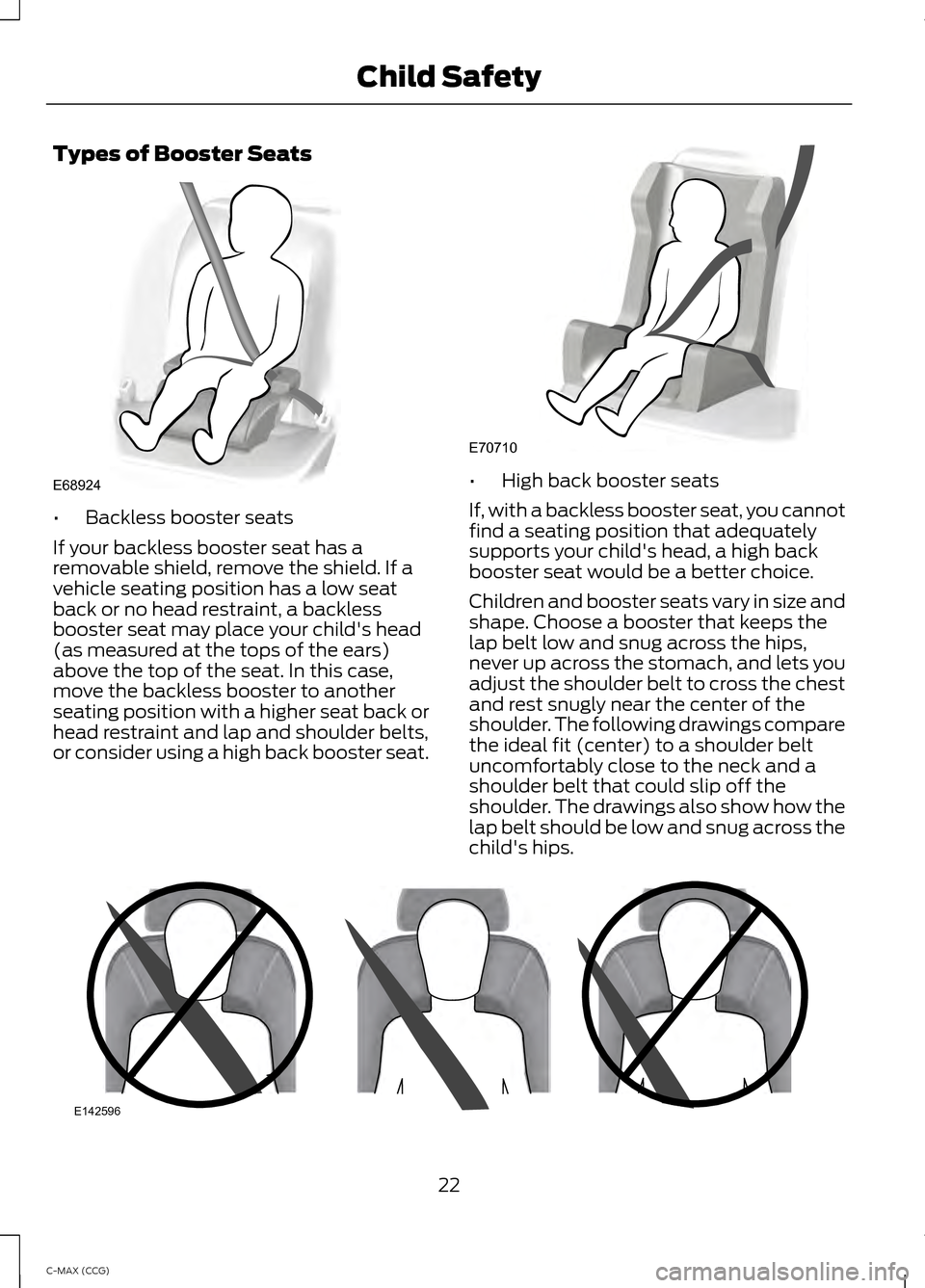 Child Safety

Types of Booster Seats

E68924

• Backless booster seats

If your backless booster seat has a removable shield, remove the shield. If a vehicle seating position has a low seat back or no head restraint, a backless booster seat may place your child's head (as measured at the tops of the ears) above the top of the seat. In this case, move the backless booster to another seating position with a higher seat back or head restraint and lap and shoulder belts, or consider using a high back booster seat.

E70710

• High back booster seats

If, with a backless booster seat, you cannot find a seating position that adequately supports your child's head, a high back booster seat would be a better choice.

Children and booster seats vary in size and shape. Choose a booster that keeps the lap belt low and snug across the hips, never up across the stomach, and lets you adjust the shoulder belt to cross the chest and rest snugly near the center of the shoulder. The following drawings compare the ideal fit (center) to a shoulder belt uncomfortably close to the neck and a shoulder belt that could slip off the shoulder. The drawings also show how the lap belt should be low and snug across the child's hips.

E142596

22

C-MAX (CCG)

carmanualsonline.info