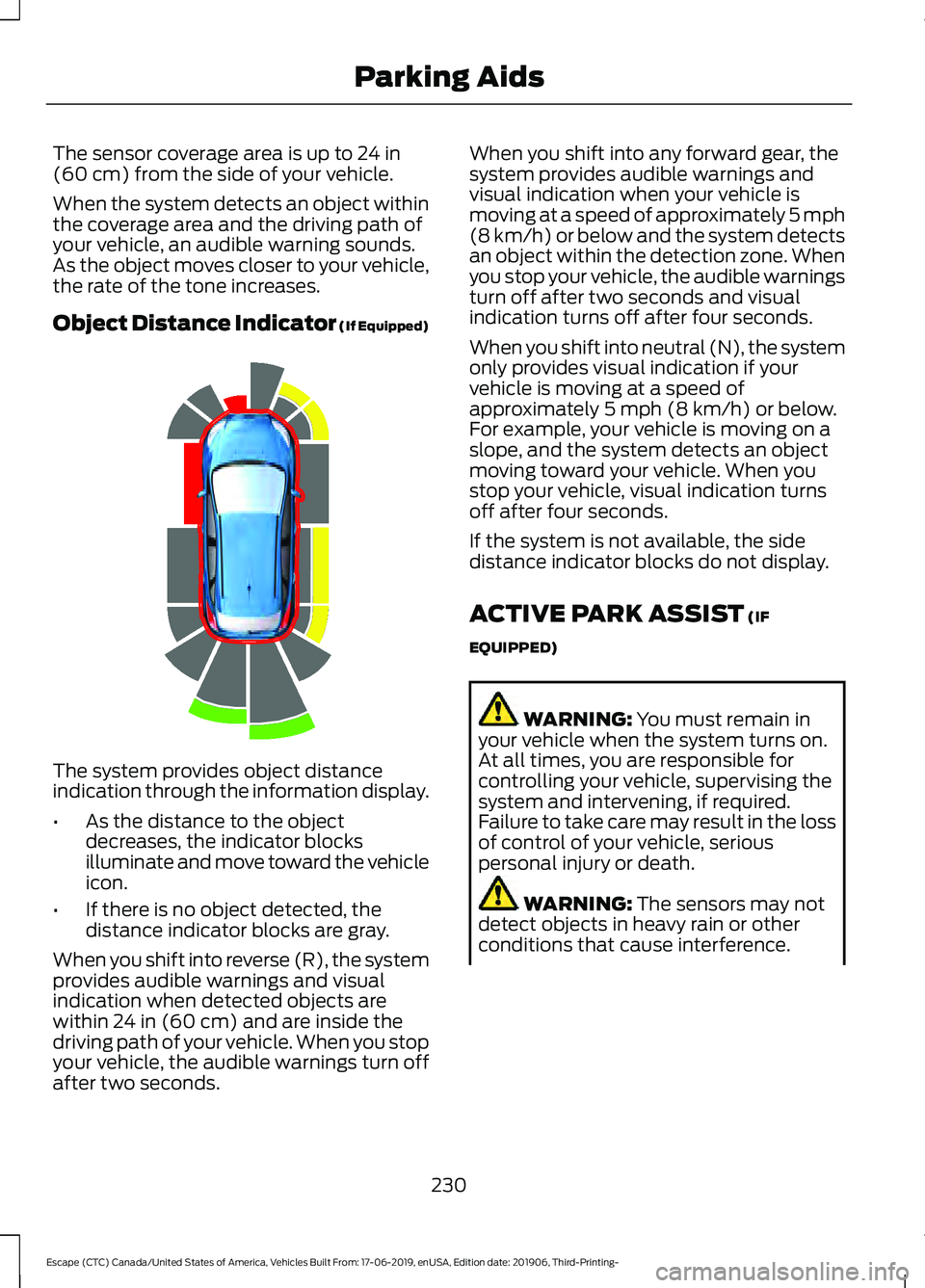 Parking Aids

The sensor coverage area is up to 24 in (60 cm) from the side of your vehicle.

When the system detects an object within the coverage area and the driving path of your vehicle, an audible warning sounds. As the object moves closer to your vehicle, the rate of the tone increases.

Object Distance Indicator (If Equipped)

The system provides object distance indication through the information display.

• As the distance to the object decreases, the indicator blocks illuminate and move toward the vehicle icon.

• If there is no object detected, the distance indicator blocks are gray.

When you shift into reverse (R), the system provides audible warnings and visual indication when detected objects are within 24 in (60 cm) and are inside the driving path of your vehicle. When you stop your vehicle, the audible warnings turn off after two seconds.

When you shift into any forward gear, the system provides audible warnings and visual indication when your vehicle is moving at a speed of approximately 5 mph (8 km/h) or below and the system detects an object within the detection zone. When you stop your vehicle, the audible warnings turn off after two seconds and visual indication turns off after four seconds.

When you shift into neutral (N), the system only provides visual indication if your vehicle is moving at a speed of approximately 5 mph (8 km/h) or below. For example, your vehicle is moving on a slope, and the system detects an object moving toward your vehicle. When you stop your vehicle, visual indication turns off after four seconds.

If the system is not available, the side distance indicator blocks do not display.

ACTIVE PARK ASSIST (IF EQUIPPED)

WARNING: You must remain in your vehicle when the system turns on. At all times, you are responsible for controlling your vehicle, supervising the system and intervening, if required. Failure to take care may result in the loss of control of your vehicle, serious personal injury or death.

WARNING: The sensors may not detect objects in heavy rain or other conditions that cause interference.

230

Escape (CTC) Canada/United States of America, Vehicles Built From: 17-06-2019, enUSA, Edition date: 201906, Third-Printing-

carmanualsonline.info