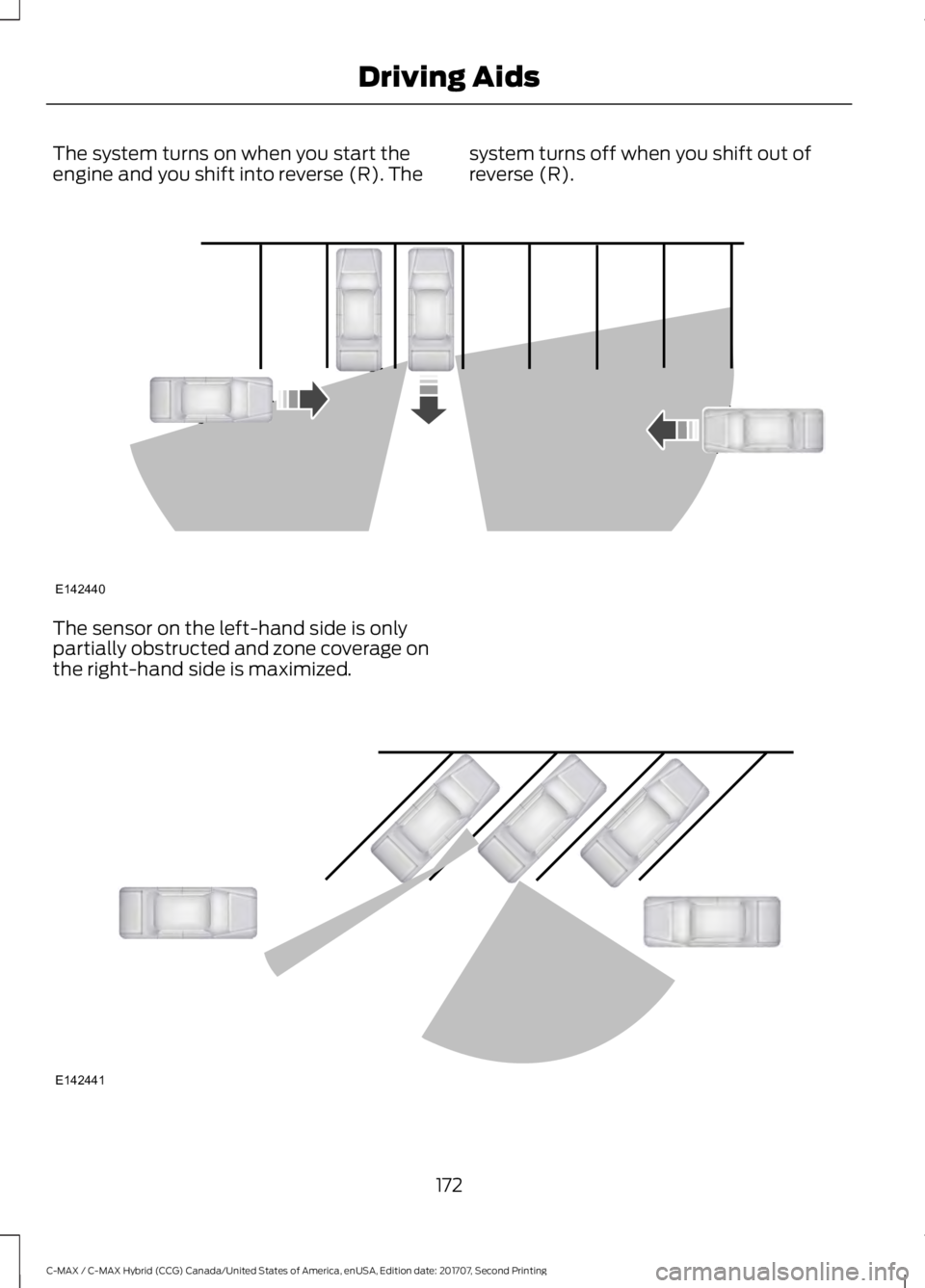 Driving Aids

The system turns on when you start the engine and you shift into reverse (R). The system turns off when you shift out of reverse (R).

E142440

The sensor on the left-hand side is only partially obstructed and zone coverage on the right-hand side is maximized.

E142441

172

C-MAX / C-MAX Hybrid (CCG) Canada/United States of America, enUSA, Edition date: 201707, Second Printing

carmanualsonline.info