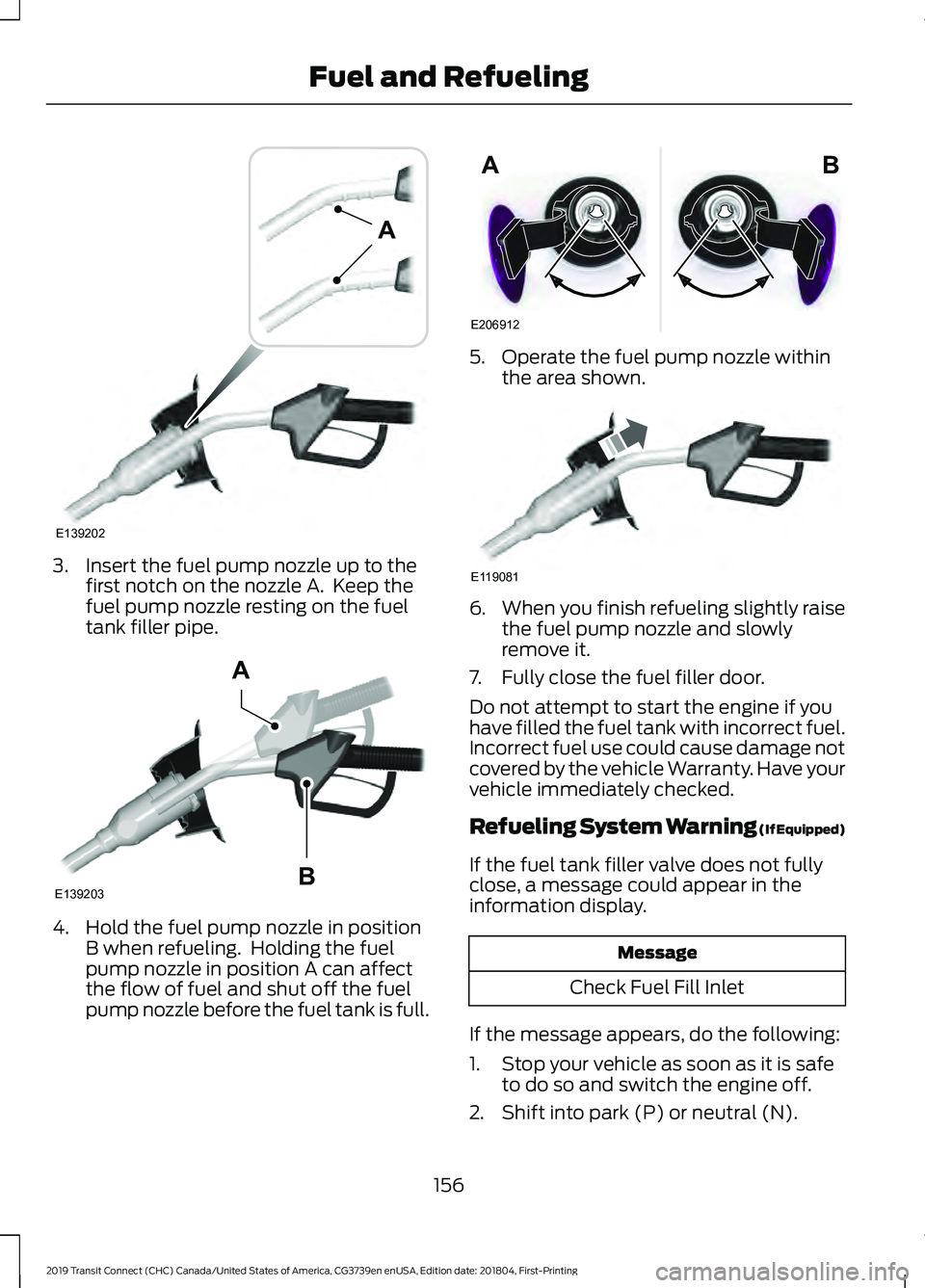 Fuel and Refueling

A

E139202

3. Insert the fuel pump nozzle up to the first notch on the nozzle A. Keep the fuel pump nozzle resting on the fuel tank filler pipe.

A

B

E139203

4. Hold the fuel pump nozzle in position B when refueling. Holding the fuel pump nozzle in position A can affect the flow of fuel and shut off the fuel pump nozzle before the fuel tank is full.

A

B

E206912

5. Operate the fuel pump nozzle within the area shown.

E119081

6. When you finish refueling slightly raise the fuel pump nozzle and slowly remove it.

7. Fully close the fuel filler door.

Do not attempt to start the engine if you have filled the fuel tank with incorrect fuel. Incorrect fuel use could cause damage not covered by the vehicle Warranty. Have your vehicle immediately checked.

Refueling System Warning (If Equipped)

If the fuel tank filler valve does not fully close, a message could appear in the information display.

| Message |
|---|
| Check Fuel Fill Inlet |

If the message appears, do the following:

1. Stop your vehicle as soon as it is safe to do so and switch the engine off.

2. Shift into park (P) or neutral (N).

156

2019 Transit Connect (CHC) Canada/United States of America, CG3739en enUSA, Edition date: 201804, First-Printing

carmanualsonline.info