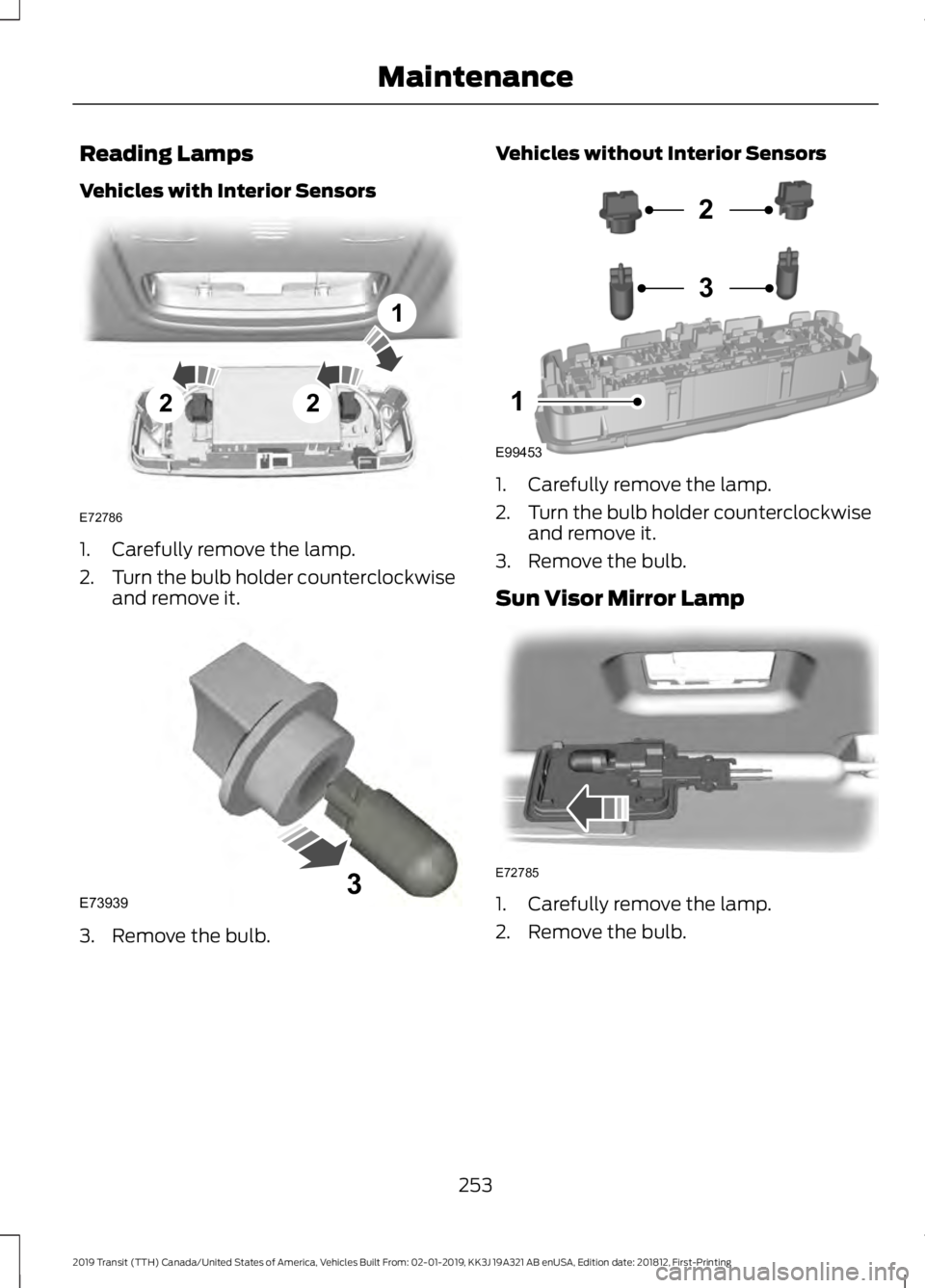 Maintenance

Reading Lamps

Vehicles with Interior Sensors

1
2
2
E72786

1. Carefully remove the lamp.

2. Turn the bulb holder counterclockwise and remove it.

3
E73939

3. Remove the bulb.

Vehicles without Interior Sensors

2
3
1
E99453

1. Carefully remove the lamp.

2. Turn the bulb holder counterclockwise and remove it.

3. Remove the bulb.

Sun Visor Mirror Lamp

E72785

1. Carefully remove the lamp.

2. Remove the bulb.

253

2019 Transit (TTH) Canada/United States of America, Vehicles Built From: 02-01-2019, KK3J 19A321 AB enUSA, Edition date: 201812, First-Printing

carmanualsonline.info