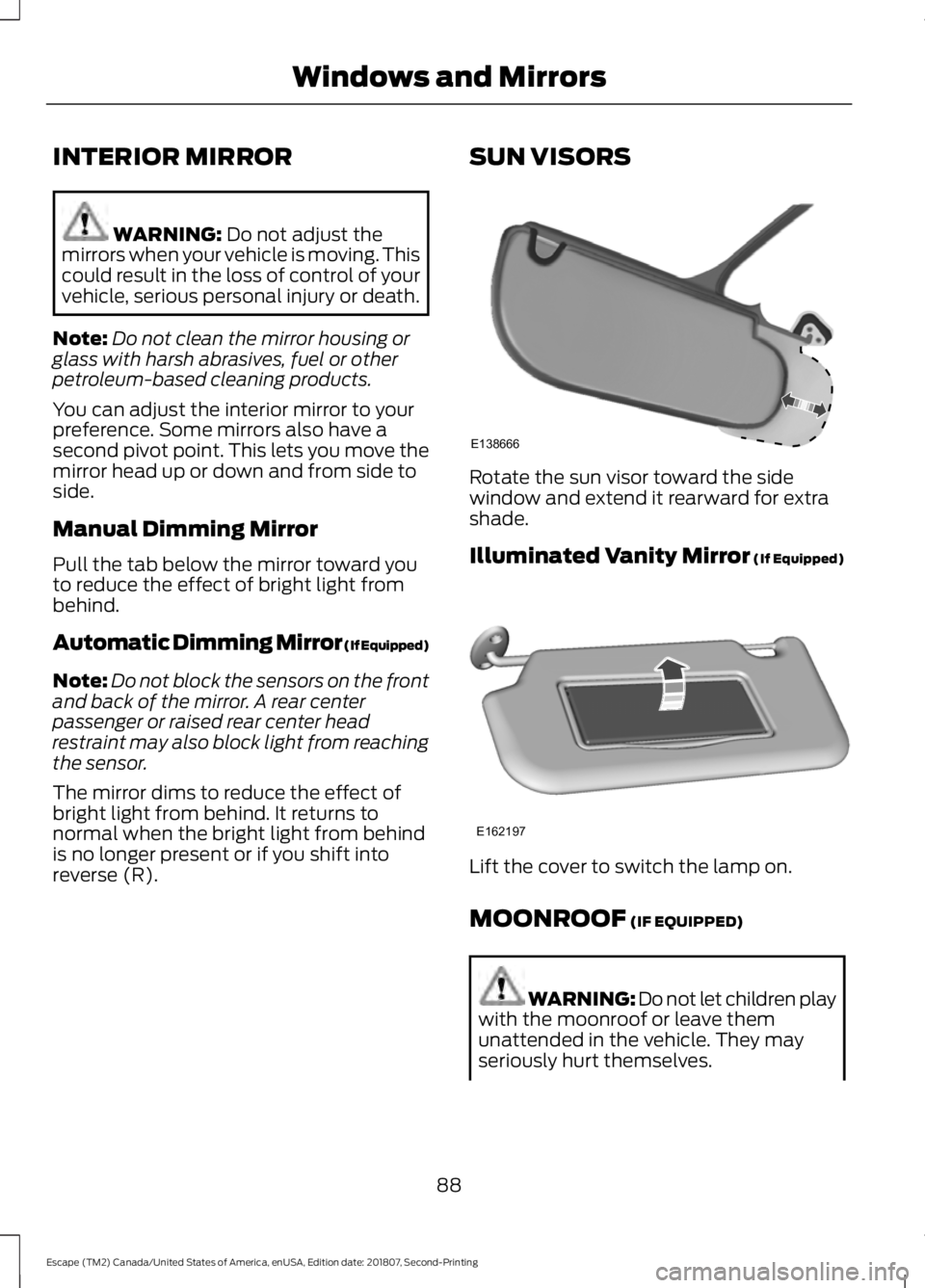 Windows and Mirrors

INTERIOR MIRROR

WARNING: Do not adjust the mirrors when your vehicle is moving. This could result in the loss of control of your vehicle, serious personal injury or death.

Note: Do not clean the mirror housing or glass with harsh abrasives, fuel or other petroleum-based cleaning products.

You can adjust the interior mirror to your preference. Some mirrors also have a second pivot point. This lets you move the mirror head up or down and from side to side.

Manual Dimming Mirror

Pull the tab below the mirror toward you to reduce the effect of bright light from behind.

Automatic Dimming Mirror (If Equipped)

Note: Do not block the sensors on the front and back of the mirror. A rear center passenger or raised rear center head restraint may also block light from reaching the sensor.

The mirror dims to reduce the effect of bright light from behind. It returns to normal when the bright light from behind is no longer present or if you shift into reverse (R).

SUN VISORS

E138666

Rotate the sun visor toward the side window and extend it rearward for extra shade.

Illuminated Vanity Mirror (If Equipped)

E162197

Lift the cover to switch the lamp on.

MOONROOF (IF EQUIPPED)

WARNING: Do not let children play with the moonroof or leave them unattended in the vehicle. They may seriously hurt themselves.

88

Escape (TM2) Canada/United States of America, enUSA, Edition date: 201807, Second-Printing

carmanualsonline.info