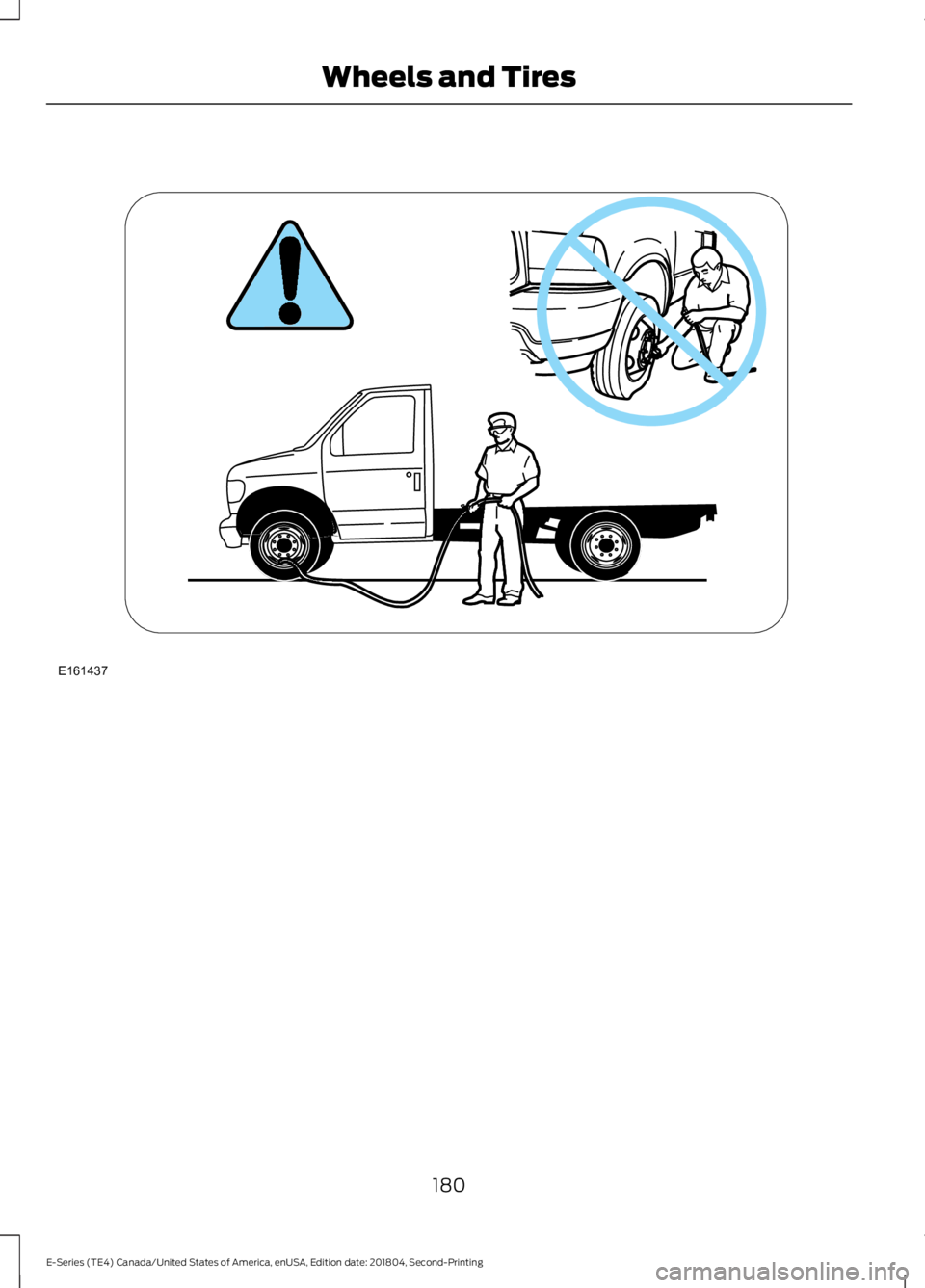 Wheels and Tires

E161437

180

E-Series (TE4) Canada/United States of America, enUSA, Edition date: 201804, Second-Printing

carmanualsonline.info