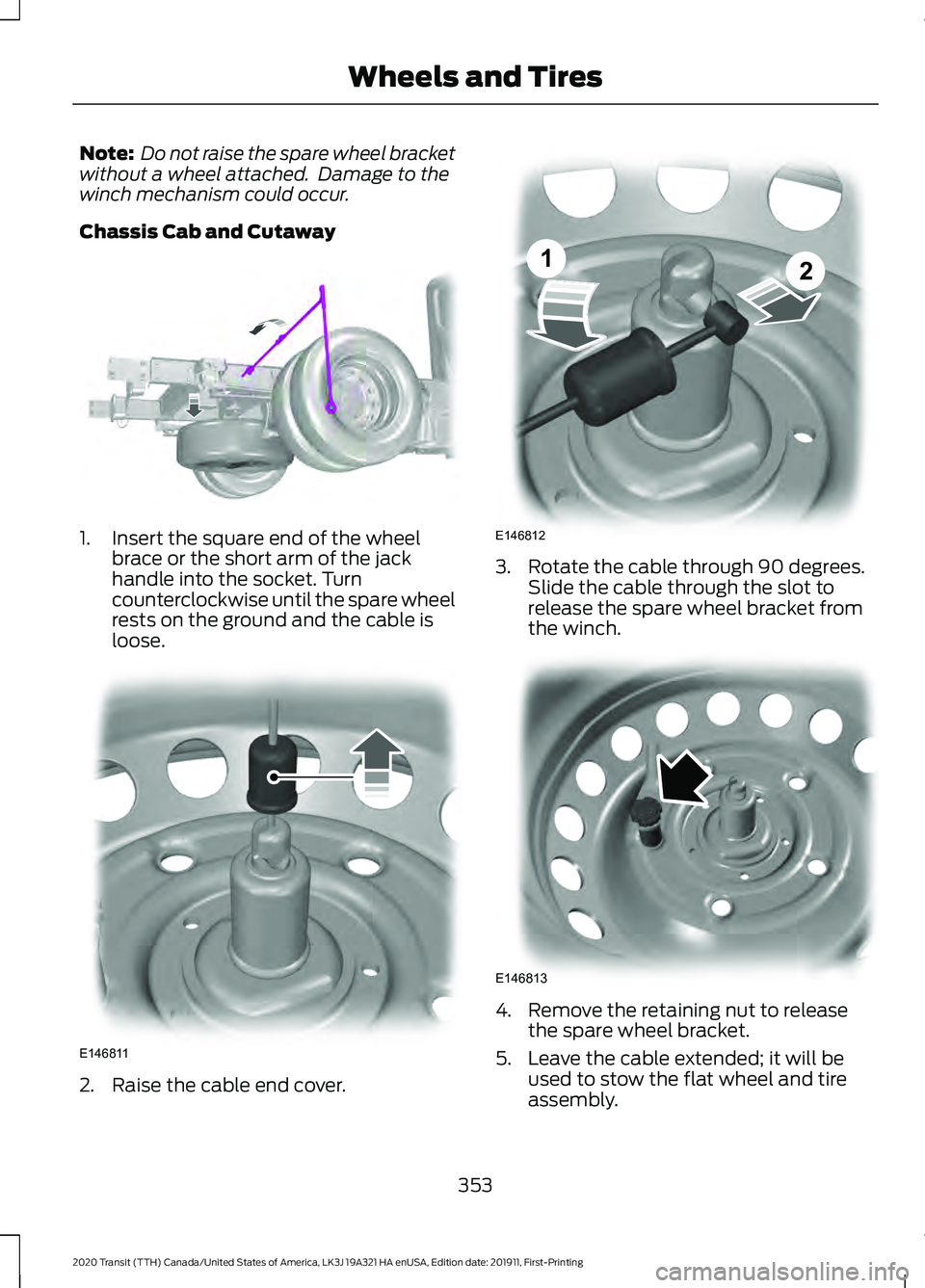 Wheels and Tires

**Note:** *Do not raise the spare wheel bracket without a wheel attached. Damage to the winch mechanism could occur.*

**Chassis Cab and Cutaway**

1. Insert the square end of the wheel brace or the short arm of the jack handle into the socket. Turn counterclockwise until the spare wheel rests on the ground and the cable is loose.

E146811

2. Raise the cable end cover.

1

2

E146812

3. Rotate the cable through 90 degrees. Slide the cable through the slot to release the spare wheel bracket from the winch.

E146813

4. Remove the retaining nut to release the spare wheel bracket.

5. Leave the cable extended; it will be used to stow the flat wheel and tire assembly.

353

2020 Transit (TTH) Canada/United States of America, LK3J 19A321 HA enUSA, Edition date: 201911, First-Printing

carmanualsonline.info