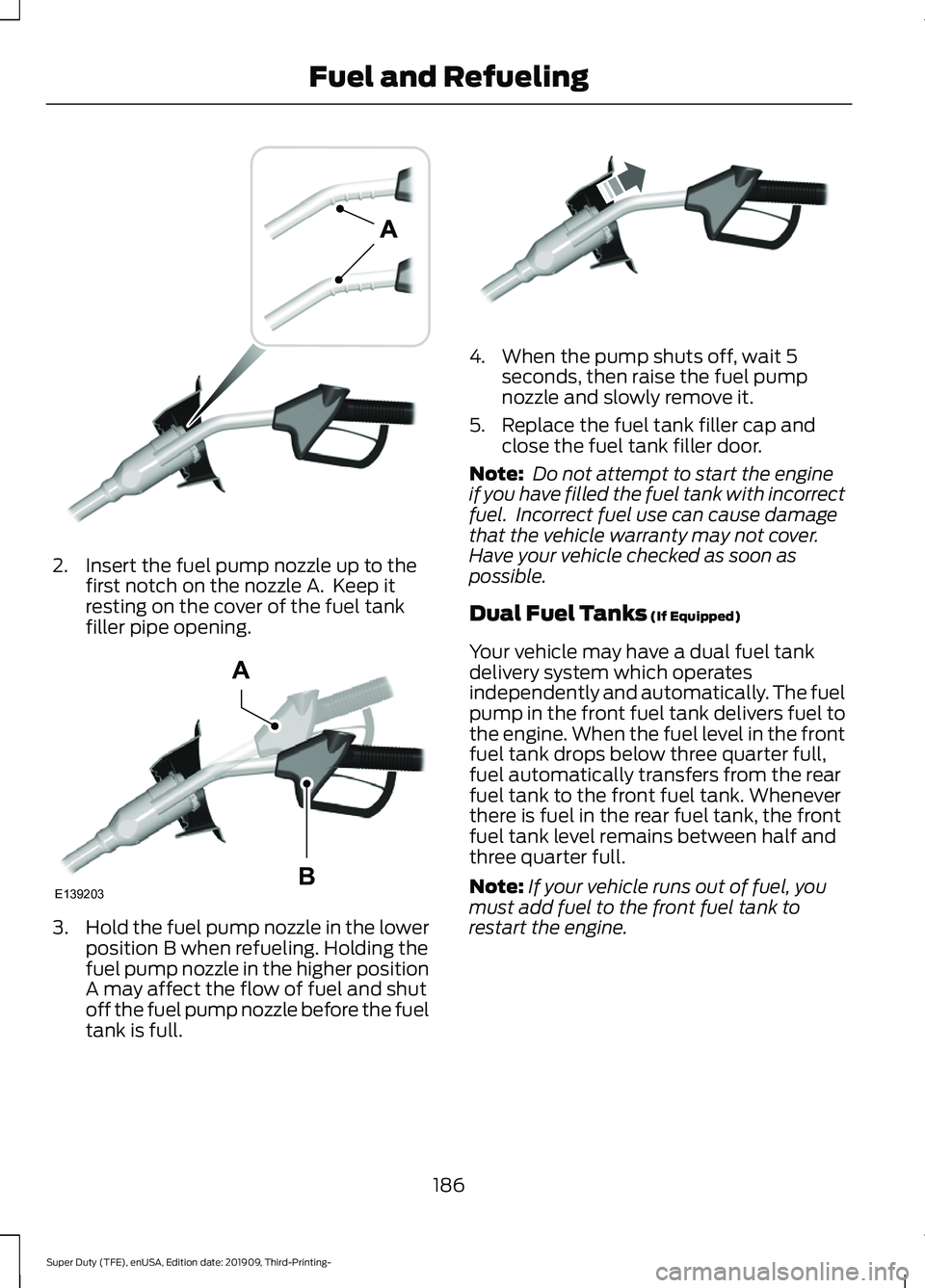 Fuel and Refueling

A

2. Insert the fuel pump nozzle up to the first notch on the nozzle A. Keep it resting on the cover of the fuel tank filler pipe opening.

A

B

E139203

3. Hold the fuel pump nozzle in the lower position B when refueling. Holding the fuel pump nozzle in the higher position A may affect the flow of fuel and shut off the fuel pump nozzle before the fuel tank is full.

4. When the pump shuts off, wait 5 seconds, then raise the fuel pump nozzle and slowly remove it.

5. Replace the fuel tank filler cap and close the fuel tank filler door.

Note: Do not attempt to start the engine if you have filled the fuel tank with incorrect fuel. Incorrect fuel use can cause damage that the vehicle warranty may not cover. Have your vehicle checked as soon as possible.

Dual Fuel Tanks (If Equipped)

Your vehicle may have a dual fuel tank delivery system which operates independently and automatically. The fuel pump in the front fuel tank delivers fuel to the engine. When the fuel level in the front fuel tank drops below three quarter full, fuel automatically transfers from the rear fuel tank to the front fuel tank. Whenever there is fuel in the rear fuel tank, the front fuel tank level remains between half and three quarter full.

Note: If your vehicle runs out of fuel, you must add fuel to the front fuel tank to restart the engine.

186

Super Duty (TFE), enUSA, Edition date: 201909, Third-Printing-

carmanualsonline.info