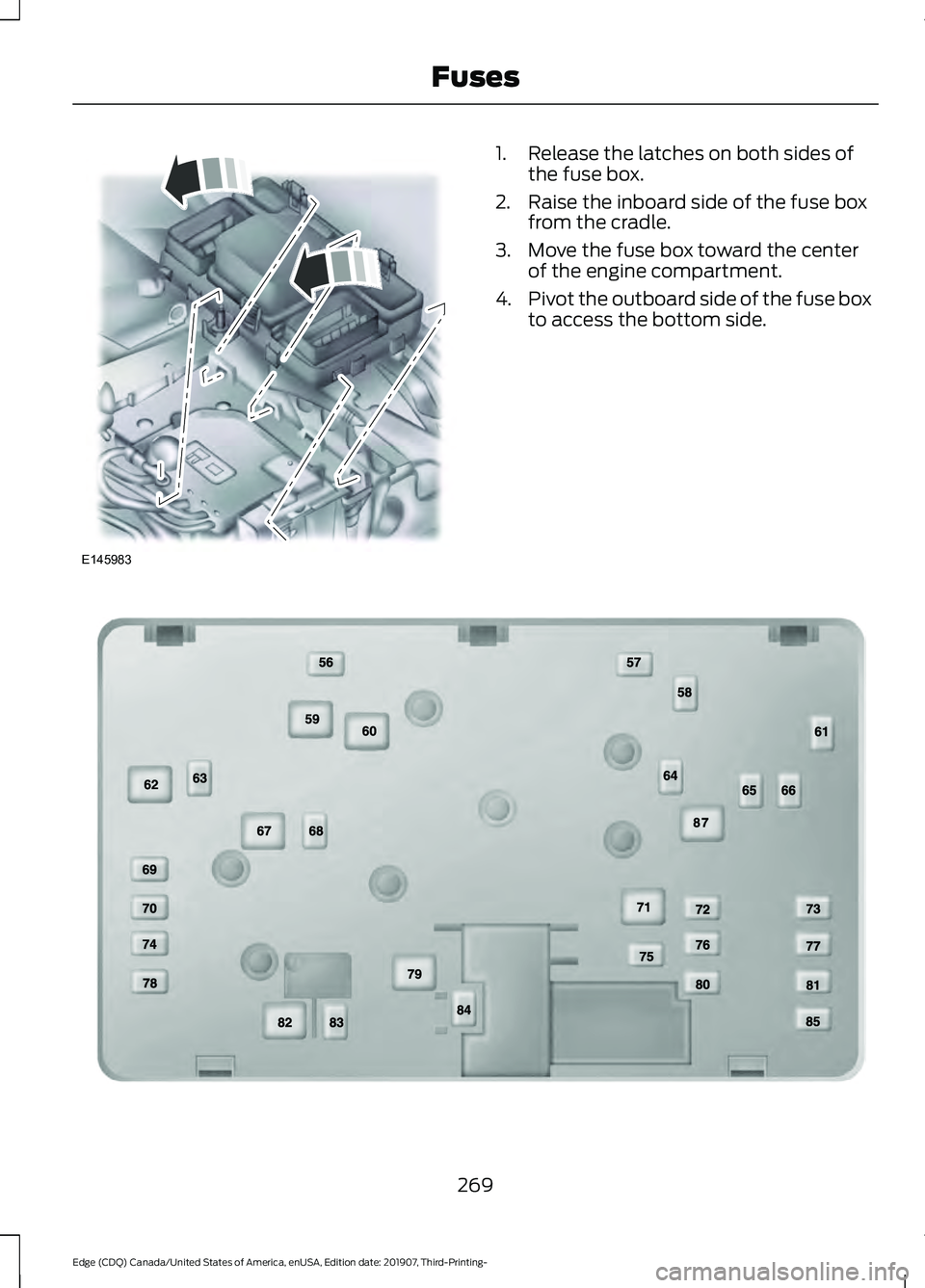 Fuses

E145983

1. Release the latches on both sides of the fuse box.

2. Raise the inboard side of the fuse box from the cradle.

3. Move the fuse box toward the center of the engine compartment.

4. Pivot the outboard side of the fuse box to access the bottom side.

56
57
58
59
60
61
62
63
64
65
66
67
68
87
69
70
71
72
73
74
75
76
77
78
79
80
81
82
83
84
85

269

Edge (CDQ) Canada/United States of America, enUSA, Edition date: 201907, Third-Printing-

carmanualsonline.info