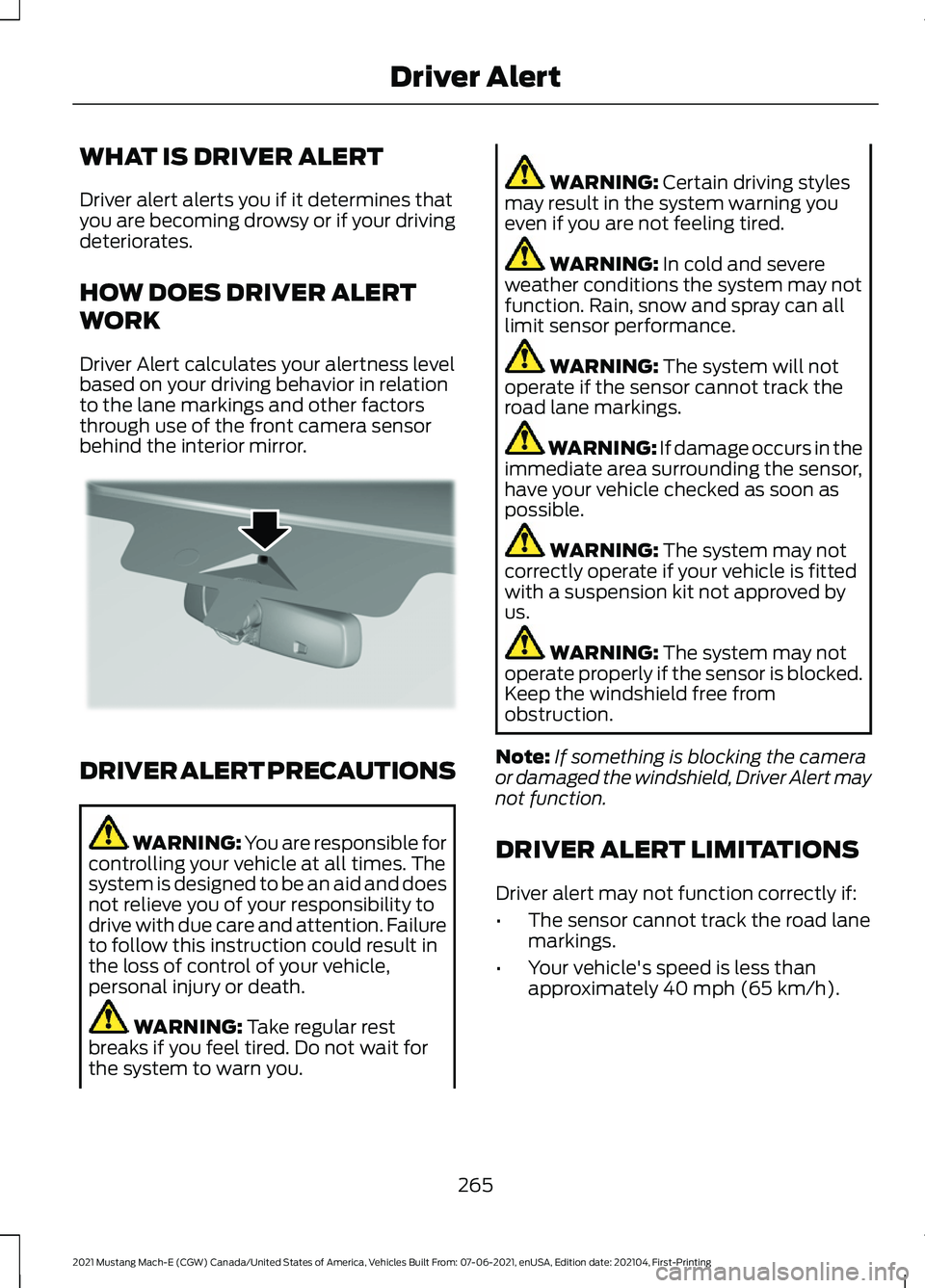 Driver Alert

WHAT IS DRIVER ALERT

Driver alert alerts you if it determines that you are becoming drowsy or if your driving deteriorates.

HOW DOES DRIVER ALERT WORK

Driver Alert calculates your alertness level based on your driving behavior in relation to the lane markings and other factors through use of the front camera sensor behind the interior mirror.

DRIVER ALERT PRECAUTIONS

WARNING: You are responsible for controlling your vehicle at all times. The system is designed to be an aid and does not relieve you of your responsibility to drive with due care and attention. Failure to follow this instruction could result in the loss of control of your vehicle, personal injury or death.

WARNING: Take regular rest breaks if you feel tired. Do not wait for the system to warn you.

WARNING: Certain driving styles may result in the system warning you even if you are not feeling tired.

WARNING: In cold and severe weather conditions the system may not function. Rain, snow and spray can all limit sensor performance.

WARNING: The system will not operate if the sensor cannot track the road lane markings.

WARNING: If damage occurs in the immediate area surrounding the sensor, have your vehicle checked as soon as possible.

WARNING: The system may not correctly operate if your vehicle is fitted with a suspension kit not approved by us.

WARNING: The system may not operate properly if the sensor is blocked. Keep the windshield free from obstruction.

Note: If something is blocking the camera or damaged the windshield, Driver Alert may not function.

DRIVER ALERT LIMITATIONS

Driver alert may not function correctly if:

• The sensor cannot track the road lane markings.
• Your vehicle's speed is less than approximately 40 mph (65 km/h).

265

2021 Mustang Mach-E (CGW) Canada/United States of America, Vehicles Built From: 07-06-2021, enUSA, Edition date: 202104, First-Printing

carmanualsonline.info