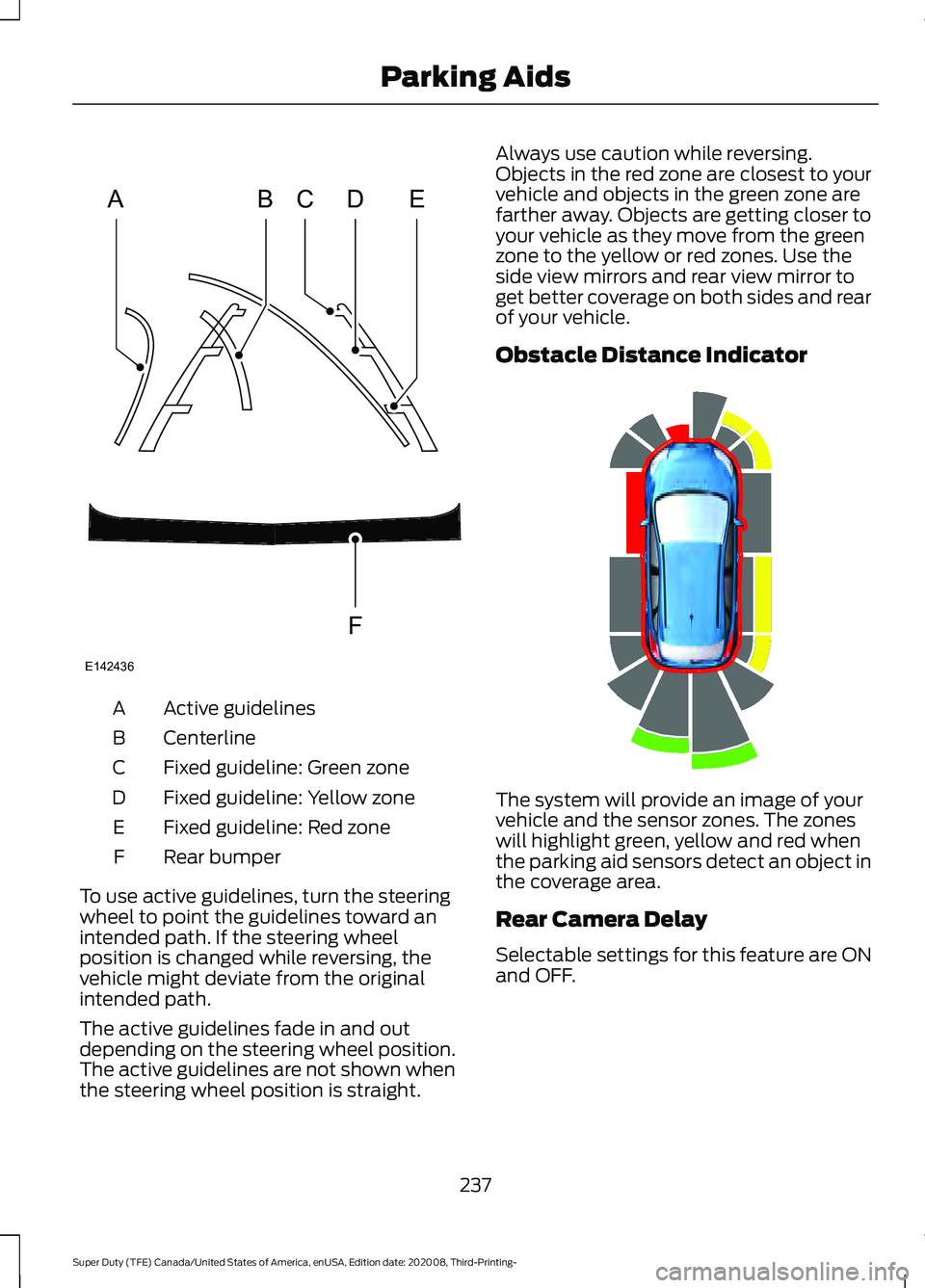 Parking Aids

A B C D E

F

E142436

| A | Active guidelines |
|---|---|
| B | Centerline |
| C | Fixed guideline: Green zone |
| D | Fixed guideline: Yellow zone |
| E | Fixed guideline: Red zone |
| F | Rear bumper |

To use active guidelines, turn the steering wheel to point the guidelines toward an intended path. If the steering wheel position is changed while reversing, the vehicle might deviate from the original intended path.

The active guidelines fade in and out depending on the steering wheel position. The active guidelines are not shown when the steering wheel position is straight.

Always use caution while reversing. Objects in the red zone are closest to your vehicle and objects in the green zone are farther away. Objects are getting closer to your vehicle as they move from the green zone to the yellow or red zones. Use the side view mirrors and rear view mirror to get better coverage on both sides and rear of your vehicle.

Obstacle Distance Indicator

The system will provide an image of your vehicle and the sensor zones. The zones will highlight green, yellow and red when the parking aid sensors detect an object in the coverage area.

Rear Camera Delay

Selectable settings for this feature are ON and OFF.

237

Super Duty (TFE) Canada/United States of America, enUSA, Edition date: 202008, Third-Printing-

carmanualsonline.info