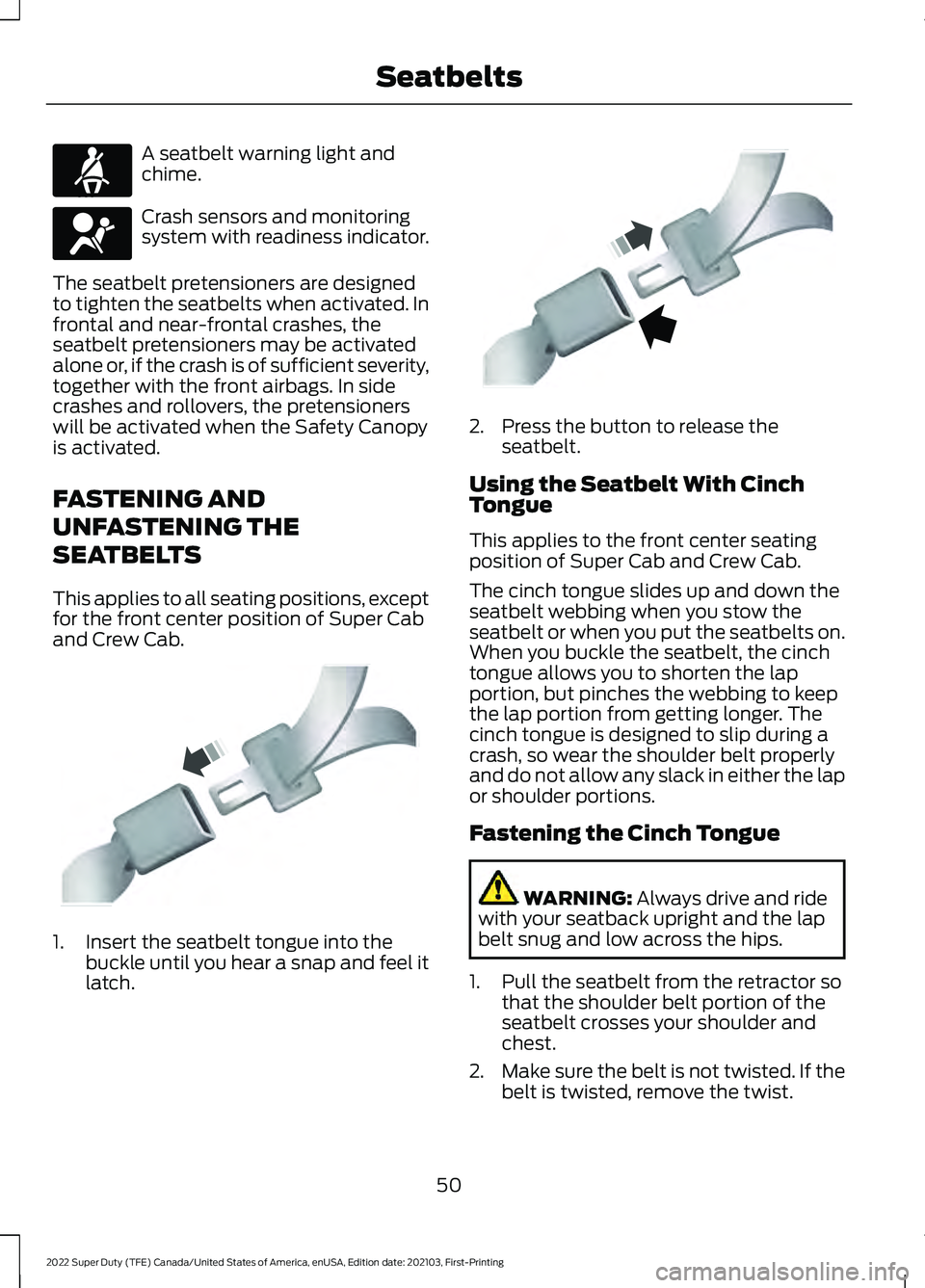 Seatbelts

A seatbelt warning light and chime.

Crash sensors and monitoring system with readiness indicator.

The seatbelt pretensioners are designed to tighten the seatbelts when activated. In frontal and near-frontal crashes, the seatbelt pretensioners may be activated alone or, if the crash is of sufficient severity, together with the front airbags. In side crashes and rollovers, the pretensioners will be activated when the Safety Canopy is activated.

FASTENING AND UNFASTENING THE SEATBELTS

This applies to all seating positions, except for the front center position of Super Cab and Crew Cab.

1. Insert the seatbelt tongue into the buckle until you hear a snap and feel it latch.

2. Press the button to release the seatbelt.

Using the Seatbelt With Cinch Tongue

This applies to the front center seating position of Super Cab and Crew Cab.

The cinch tongue slides up and down the seatbelt webbing when you stow the seatbelt or when you put the seatbelts on. When you buckle the seatbelt, the cinch tongue allows you to shorten the lap portion, but pinches the webbing to keep the lap portion from getting longer. The cinch tongue is designed to slip during a crash, so wear the shoulder belt properly and do not allow any slack in either the lap or shoulder portions.

Fastening the Cinch Tongue

WARNING: Always drive and ride with your seatback upright and the lap belt snug and low across the hips.

1. Pull the seatbelt from the retractor so that the shoulder belt portion of the seatbelt crosses your shoulder and chest.

2. Make sure the belt is not twisted. If the belt is twisted, remove the twist.

50

2022 Super Duty (TFE) Canada/United States of America, enUSA, Edition date: 202103, First-Printing

carmanualsonline.info