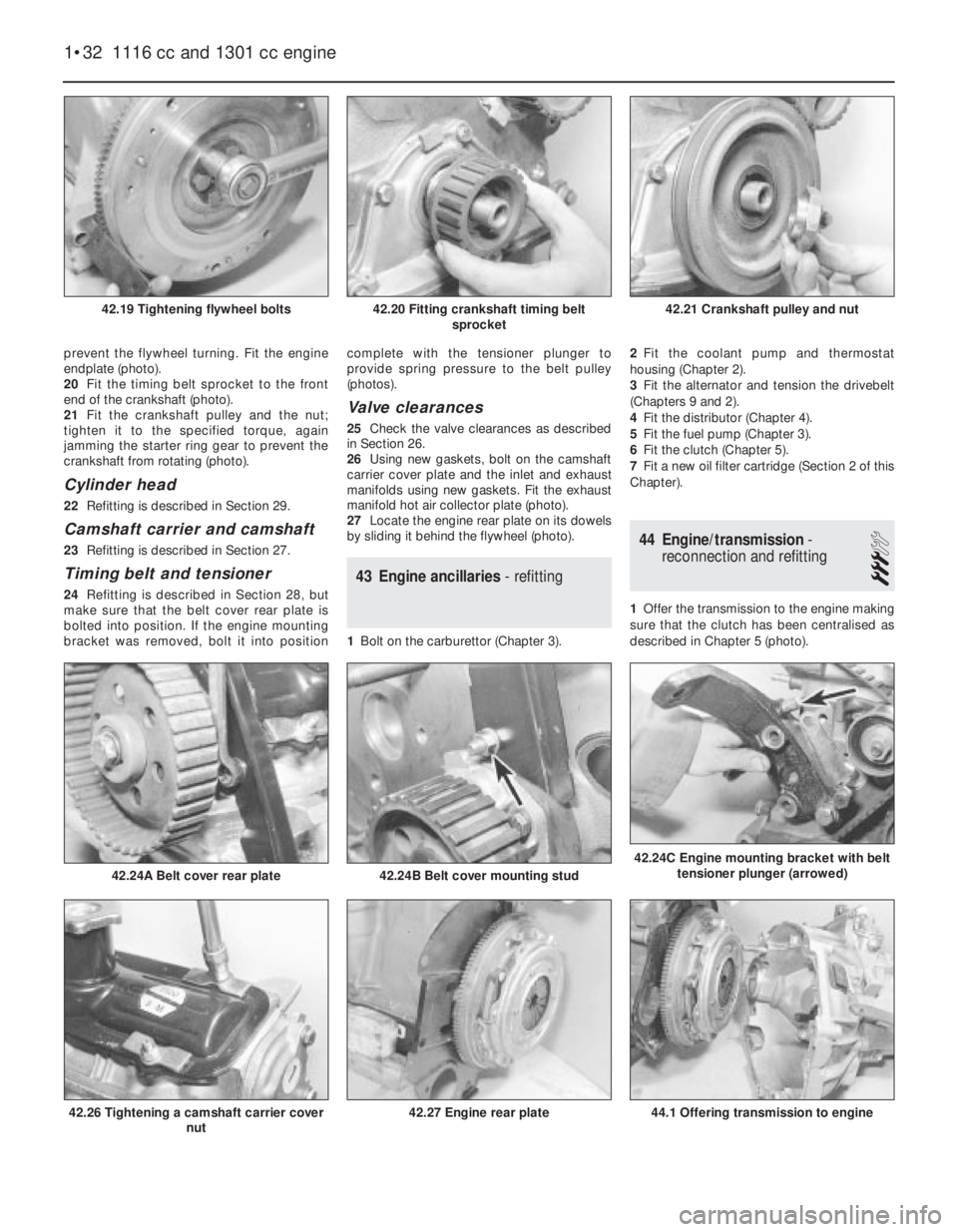 1•32 1116 cc and 1301 cc engine

42.19 Tightening flywheel bolts

42.20 Fitting crankshaft timing belt sprocket

42.21 Crankshaft pulley and nut

prevent the flywheel turning. Fit the engine endplate (photo).
20 Fit the timing belt sprocket to the front end of the crankshaft (photo).
21 Fit the crankshaft pulley and the nut; tighten it to the specified torque, again jamming the starter ring gear to prevent the crankshaft from rotating (photo).

Cylinder head

22 Refitting is described in Section 29.

Camshaft carrier and camshaft

23 Refitting is described in Section 27.

Timing belt and tensioner

24 Refitting is described in Section 28, but make sure that the belt cover rear plate is bolted into position. If the engine mounting bracket was removed, bolt it into position complete with the tensioner plunger to provide spring pressure to the belt pulley (photos).

Valve clearances

25 Check the valve clearances as described in Section 26.
26 Using new gaskets, bolt on the camshaft carrier cover plate and the inlet and exhaust manifolds using new gaskets. Fit the exhaust manifold hot air collector plate (photo).
27 Locate the engine rear plate on its dowels by sliding it behind the flywheel (photo).

43 Engine ancillaries - refitting

1 Bolt on the carburettor (Chapter 3).
2 Fit the coolant pump and thermostat housing (Chapter 2).
3 Fit the alternator and tension the drivebelt (Chapters 9 and 2).
4 Fit the distributor (Chapter 4).
5 Fit the fuel pump (Chapter 3).
6 Fit the clutch (Chapter 5).
7 Fit a new oil filter cartridge (Section 2 of this Chapter).

44 Engine/transmission - reconnection and refitting

1 Offer the transmission to the engine making sure that the clutch has been centralised as described in Chapter 5 (photo).

42.24A Belt cover rear plate

42.24B Belt cover mounting stud

42.24C Engine mounting bracket with belt tensioner plunger (arrowed)

42.26 Tightening a camshaft carrier cover nut

42.27 Engine rear plate

44.1 Offering transmission to engine

carmanualsonline.info