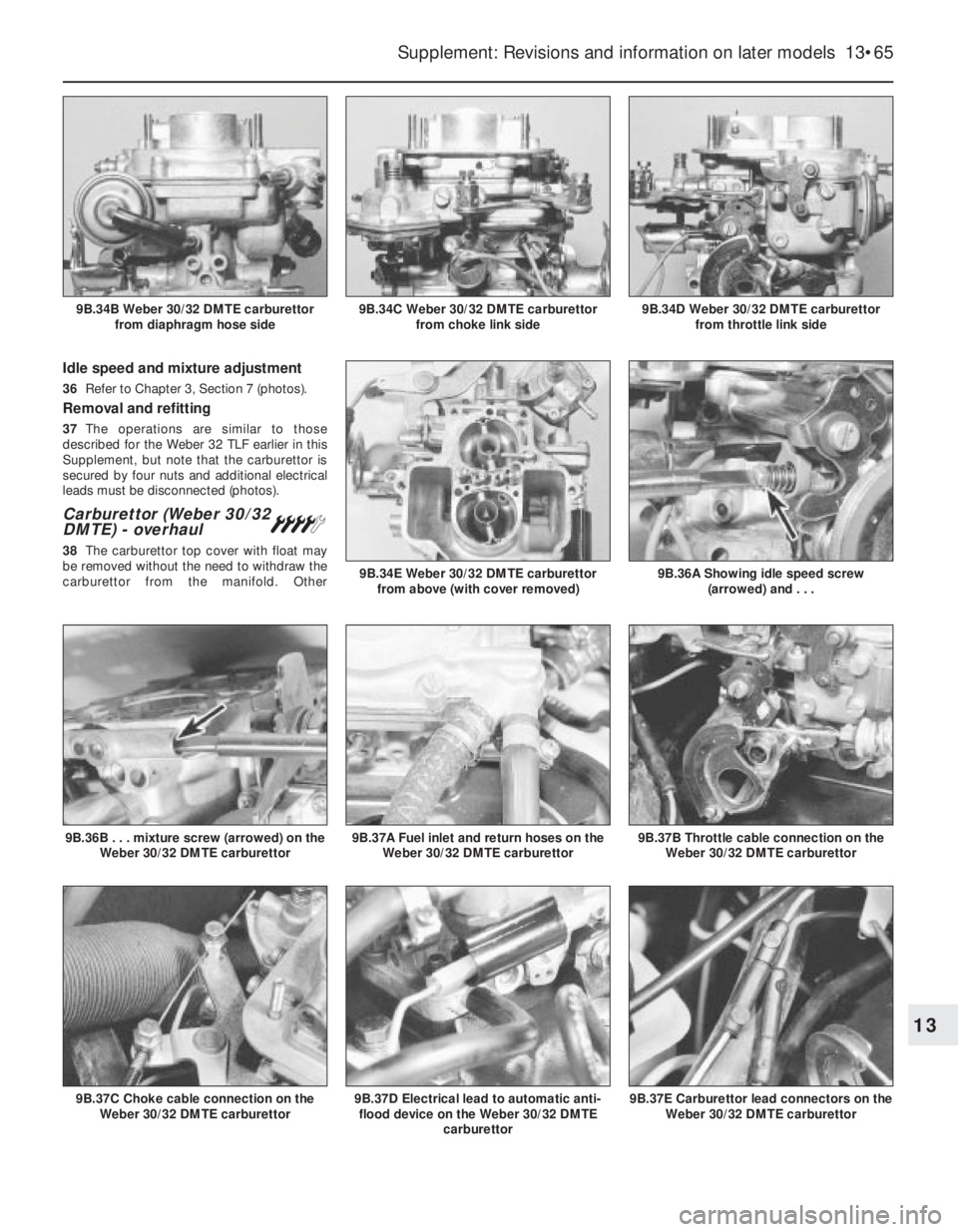 Supplement: Revisions and information on later models 13•65

9B.34B Weber 30/32 DMTE carburettor from diaphragm hose side

9B.34C Weber 30/32 DMTE carburettor from choke link side

9B.34D Weber 30/32 DMTE carburettor from throttle link side

Idle speed and mixture adjustment

36 Refer to Chapter 3, Section 7 (photos).

Removal and refitting

37 The operations are similar to those described for the Weber 32 TLF earlier in this Supplement, but note that the carburettor is secured by four nuts and additional electrical leads must be disconnected (photos).

Carburettor (Weber 30/32 DMTE) - overhaul

38 The carburettor top cover with float may be removed without the need to withdraw the carburettor from the manifold. Other

9B.34E Weber 30/32 DMTE carburettor from above (with cover removed)

9B.36A Showing idle speed screw (arrowed) and . . .

9B.36B . . . mixture screw (arrowed) on the Weber 30/32 DMTE carburettor

9B.37A Fuel inlet and return hoses on the Weber 30/32 DMTE carburettor

9B.37B Throttle cable connection on the Weber 30/32 DMTE carburettor

9B.37C Choke cable connection on the Weber 30/32 DMTE carburettor

9B.37D Electrical lead to automatic anti-flood device on the Weber 30/32 DMTE carburettor

9B.37E Carburettor lead connectors on the Weber 30/32 DMTE carburettor

13

carmanualsonline.info