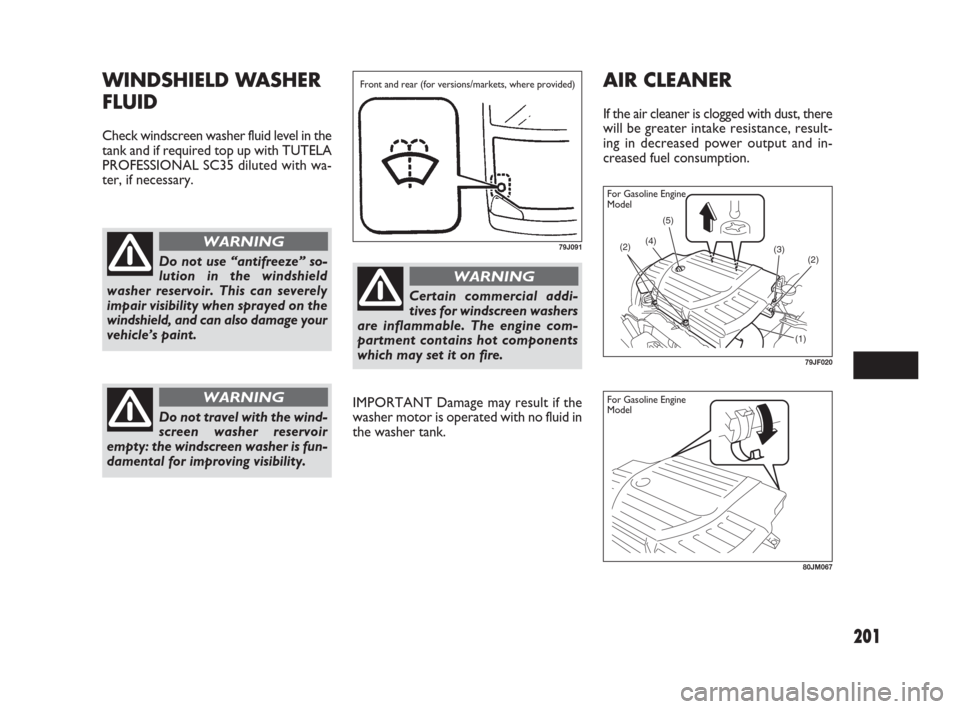 WINDSHIELD WASHER FLUID

Check windscreen washer fluid level in the tank and if required top up with TUTELA PROFESSIONAL SC35 diluted with water, if necessary.

WARNING

Do not use “antifreeze” solution in the windshield washer reservoir. This can severely impair visibility when sprayed on the windshield, and can also damage your vehicle’s paint.

WARNING

Do not travel with the windscreen washer reservoir empty: the windscreen washer is fundamental for improving visibility.

Front and rear (for versions/markets, where provided)

79J091

WARNING

Certain commercial additives for windscreen washers are inflammable. The engine compartment contains hot components which may set it on fire.

IMPORTANT Damage may result if the washer motor is operated with no fluid in the washer tank.

AIR CLEANER

If the air cleaner is clogged with dust, there will be greater intake resistance, resulting in decreased power output and increased fuel consumption.

For Gasoline Engine Model

(5)
(4)
(2)
(3)
(2)
(1)

79JF020

For Gasoline Engine Model

80JM067

201

carmanualsonline.info