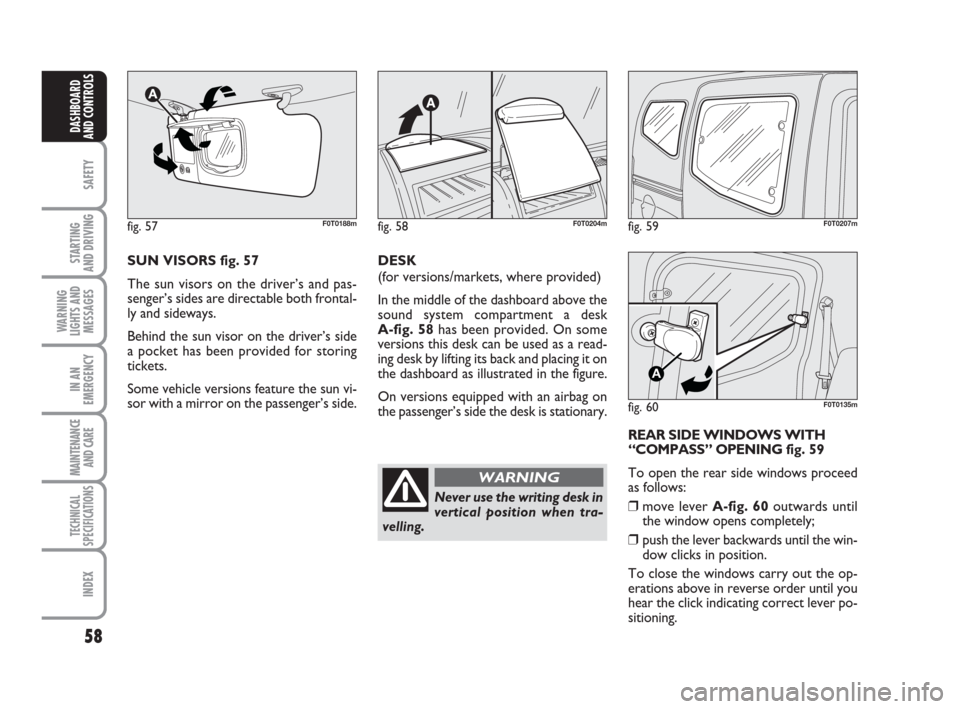 DASHBOARD AND CONTROLS

SAFETY

STARTING AND DRIVING

WARNING LIGHTS AND MESSAGES

IN AN EMERGENCY

MAINTENANCE AND CARE

TECHNICAL SPECIFICATIONS

INDEX

58

A

fig. 57 F0T0188m

SUN VISORS fig. 57

The sun visors on the driver's and passenger's sides are directable both frontally and sideways.

Behind the sun visor on the driver's side a pocket has been provided for storing tickets.

Some vehicle versions feature the sun visor with a mirror on the passenger's side.

A

fig. 58 F0T0204m

DESK
(for versions/markets, where provided)

In the middle of the dashboard above the sound system compartment a desk A-fig. 58 has been provided. On some versions this desk can be used as a reading desk by lifting its back and placing it on the dashboard as illustrated in the figure.

On versions equipped with an airbag on the passenger's side the desk is stationary.

WARNING

Never use the writing desk in vertical position when travelling.

fig. 59 F0T0207m

A

fig. 60 F0T0135m

REAR SIDE WINDOWS WITH "COMPASS" OPENING fig. 59

To open the rear side windows proceed as follows:

❒ move lever A-fig. 60 outwards until the window opens completely;

❒ push the lever backwards until the window clicks in position.

To close the windows carry out the operations above in reverse order until you hear the click indicating correct lever positioning.

carmanualsonline.info