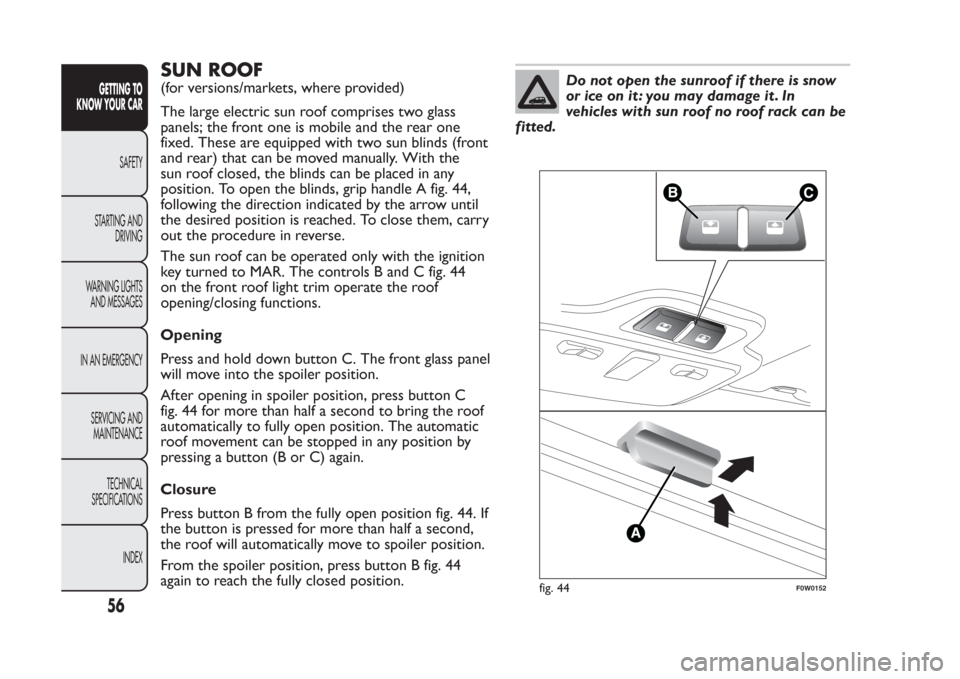 GETTING TO KNOW YOUR CAR

SAFETY

STARTING AND DRIVING

WARNING LIGHTS AND MESSAGES

IN AN EMERGENCY

SERVICING AND MAINTENANCE

TECHNICAL SPECIFICATIONS

INDEX

56

SUN ROOF
(for versions/markets, where provided)

The large electric sun roof comprises two glass panels; the front one is mobile and the rear one fixed. These are equipped with two sun blinds (front and rear) that can be moved manually. With the sun roof closed, the blinds can be placed in any position. To open the blinds, grip handle A fig. 44, following the direction indicated by the arrow until the desired position is reached. To close them, carry out the procedure in reverse.

The sun roof can be operated only with the ignition key turned to MAR. The controls B and C fig. 44 on the front roof light trim operate the roof opening/closing functions.

Opening

Press and hold down button C. The front glass panel will move into the spoiler position.

After opening in spoiler position, press button C fig. 44 for more than half a second to bring the roof automatically to fully open position. The automatic roof movement can be stopped in any position by pressing a button (B or C) again.

Closure

Press button B from the fully open position fig. 44. If the button is pressed for more than half a second, the roof will automatically move to spoiler position.

From the spoiler position, press button B fig. 44 again to reach the fully closed position.

Do not open the sunroof if there is snow or ice on it: you may damage it. In vehicles with sun roof no roof rack can be fitted.

B

C

A

fig. 44

F0W0152

carmanualsonline.info