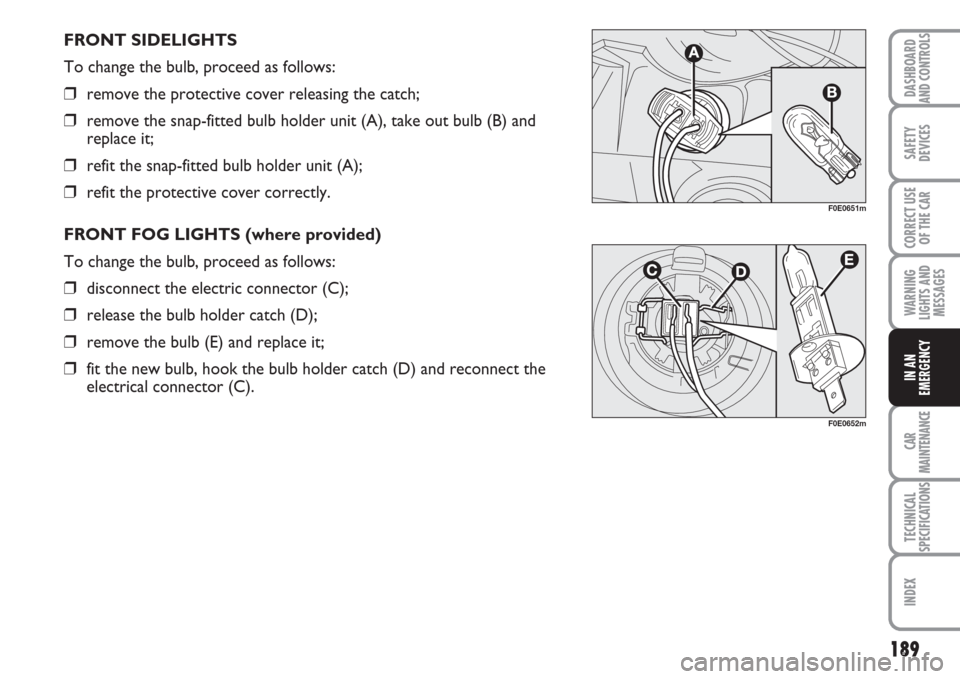 FRONT SIDELIGHTS

To change the bulb, proceed as follows:

❒ remove the protective cover releasing the catch;

❒ remove the snap-fitted bulb holder unit (A), take out bulb (B) and replace it;

❒ refit the snap-fitted bulb holder unit (A);

❒ refit the protective cover correctly.

FRONT FOG LIGHTS (where provided)

To change the bulb, proceed as follows:

❒ disconnect the electric connector (C);

❒ release the bulb holder catch (D);

❒ remove the bulb (E) and replace it;

❒ fit the new bulb, hook the bulb holder catch (D) and reconnect the electrical connector (C).

A

B

F0E0651m

C

D

E

F0E0652m

DASHBOARD AND CONTROLS

SAFETY DEVICES

CORRECT USE OF THE CAR

WARNING LIGHTS AND MESSAGES

IN AN EMERGENCY

CAR MAINTENANCE

TECHNICAL SPECIFICATIONS

INDEX

189

carmanualsonline.info