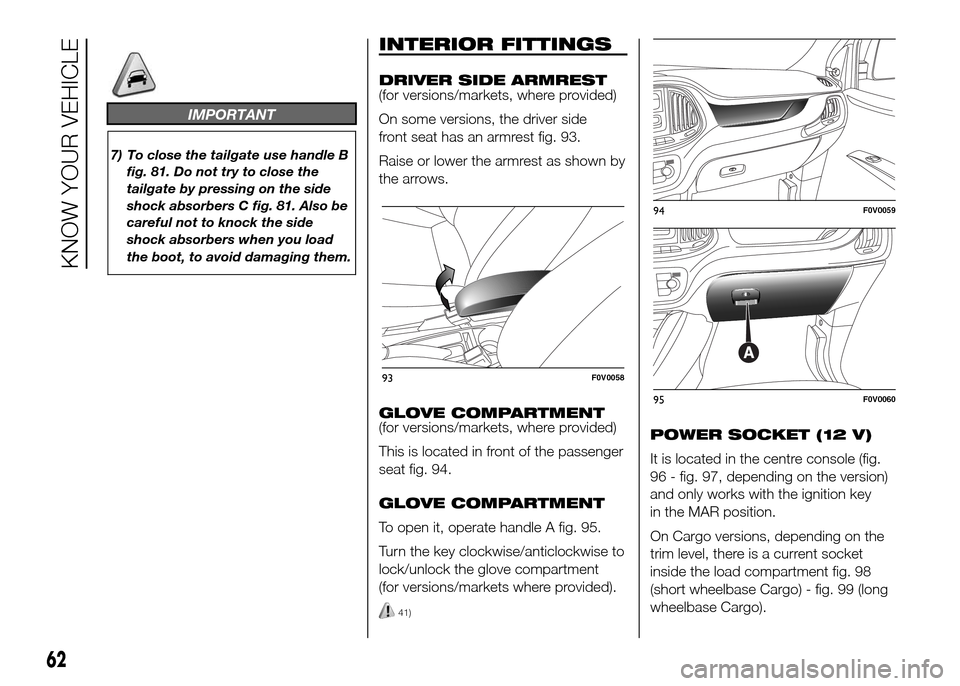 KNOW YOUR VEHICLE

IMPORTANT

7) To close the tailgate use handle B fig. 81. Do not try to close the tailgate by pressing on the side shock absorbers C fig. 81. Also be careful not to knock the side shock absorbers when you load the boot, to avoid damaging them.

INTERIOR FITTINGS

DRIVER SIDE ARMREST
(for versions/markets, where provided)

On some versions, the driver side front seat has an armrest fig. 93.

Raise or lower the armrest as shown by the arrows.

93 F0V0058

GLOVE COMPARTMENT
(for versions/markets, where provided)

This is located in front of the passenger seat fig. 94.

GLOVE COMPARTMENT

To open it, operate handle A fig. 95.

Turn the key clockwise/anticlockwise to lock/unlock the glove compartment (for versions/markets where provided).

41)

94 F0V0059

A

95 F0V0060

POWER SOCKET (12 V)

It is located in the centre console (fig. 96 - fig. 97, depending on the version) and only works with the ignition key in the MAR position.

On Cargo versions, depending on the trim level, there is a current socket inside the load compartment fig. 98 (short wheelbase Cargo) - fig. 99 (long wheelbase Cargo).

62

carmanualsonline.info