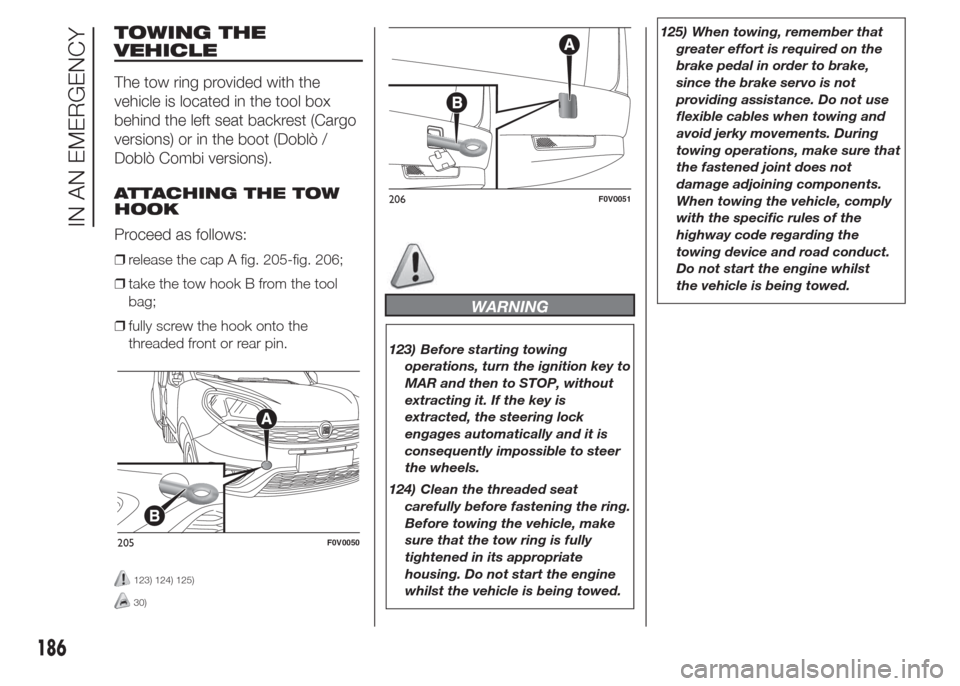 IN AN EMERGENCY

TOWING THE VEHICLE

The tow ring provided with the vehicle is located in the tool box behind the left seat backrest (Cargo versions) or in the boot (Doblò / Doblò Combi versions).

ATTACHING THE TOW HOOK

Proceed as follows:

❒ release the cap A fig. 205-fig. 206;

❒ take the tow hook B from the tool bag;

❒ fully screw the hook onto the threaded front or rear pin.

A

B

205 F0V0050

123) 124) 125)

30)

A

B

206 F0V0051

WARNING

123) Before starting towing operations, turn the ignition key to MAR and then to STOP, without extracting it. If the key is extracted, the steering lock engages automatically and it is consequently impossible to steer the wheels.

124) Clean the threaded seat carefully before fastening the ring. Before towing the vehicle, make sure that the tow ring is fully tightened in its appropriate housing. Do not start the engine whilst the vehicle is being towed.

125) When towing, remember that greater effort is required on the brake pedal in order to brake, since the brake servo is not providing assistance. Do not use flexible cables when towing and avoid jerky movements. During towing operations, make sure that the fastened joint does not damage adjoining components. When towing the vehicle, comply with the specific rules of the highway code regarding the towing device and road conduct. Do not start the engine whilst the vehicle is being towed.

186

carmanualsonline.info