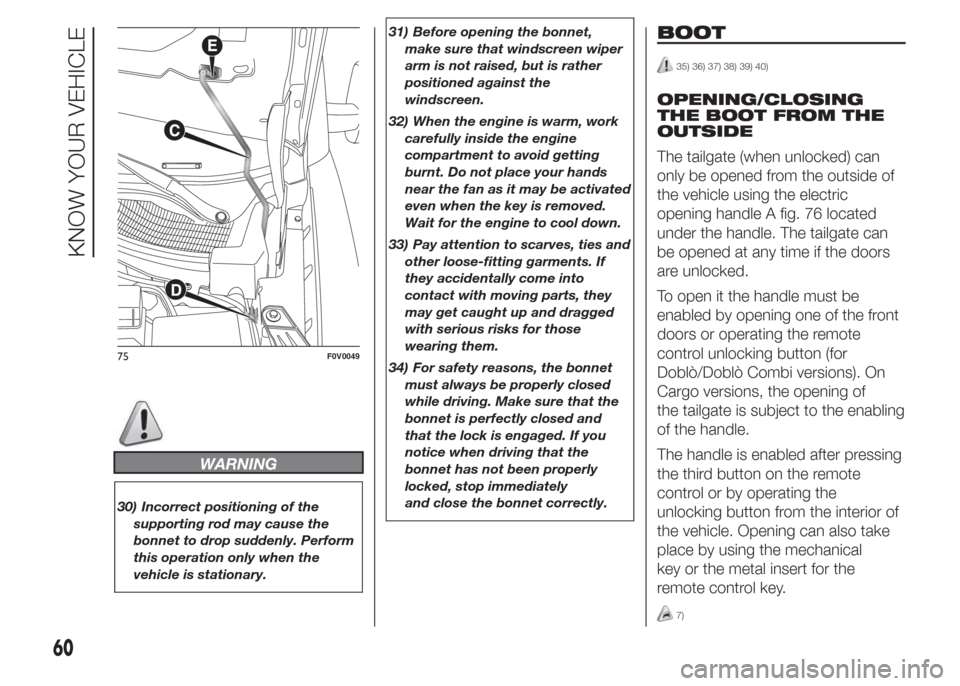 KNOW YOUR VEHICLE

E

C

D

75 F0V0049

WARNING

30) Incorrect positioning of the supporting rod may cause the bonnet to drop suddenly. Perform this operation only when the vehicle is stationary.

31) Before opening the bonnet, make sure that windscreen wiper arm is not raised, but is rather positioned against the windscreen.

32) When the engine is warm, work carefully inside the engine compartment to avoid getting burnt. Do not place your hands near the fan as it may be activated even when the key is removed. Wait for the engine to cool down.

33) Pay attention to scarves, ties and other loose-fitting garments. If they accidentally come into contact with moving parts, they may get caught up and dragged with serious risks for those wearing them.

34) For safety reasons, the bonnet must always be properly closed while driving. Make sure that the bonnet is perfectly closed and that the lock is engaged. If you notice when driving that the bonnet has not been properly locked, stop immediately and close the bonnet correctly.

BOOT

35) 36) 37) 38) 39) 40)

OPENING/CLOSING THE BOOT FROM THE OUTSIDE

The tailgate (when unlocked) can only be opened from the outside of the vehicle using the electric opening handle A fig. 76 located under the handle. The tailgate can be opened at any time if the doors are unlocked.

To open it the handle must be enabled by opening one of the front doors or operating the remote control unlocking button (for Doblò/Doblò Combi versions). On Cargo versions, the opening of the tailgate is subject to the enabling of the handle.

The handle is enabled after pressing the third button on the remote control or by operating the unlocking button from the interior of the vehicle. Opening can also take place by using the mechanical key or the metal insert for the remote control key.

7)

60

carmanualsonline.info