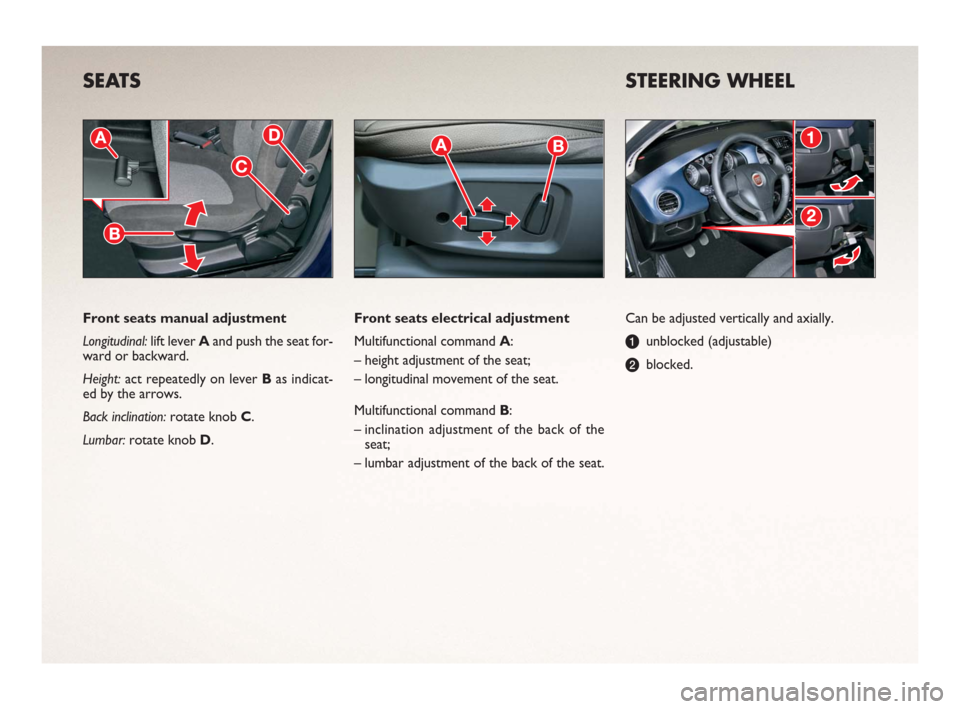 SEATS

A
D
C
B

Front seats manual adjustment

Longitudinal: lift lever A and push the seat forward or backward.

Height: act repeatedly on lever B as indicated by the arrows.

Back inclination: rotate knob C.

Lumbar: rotate knob D.

A
B

Front seats electrical adjustment

Multifunctional command A:

– height adjustment of the seat;

– longitudinal movement of the seat.

Multifunctional command B:

– inclination adjustment of the back of the seat;

– lumbar adjustment of the back of the seat.

STEERING WHEEL

1
2

Can be adjusted vertically and axially.

1 unblocked (adjustable)

2 blocked.

carmanualsonline.info