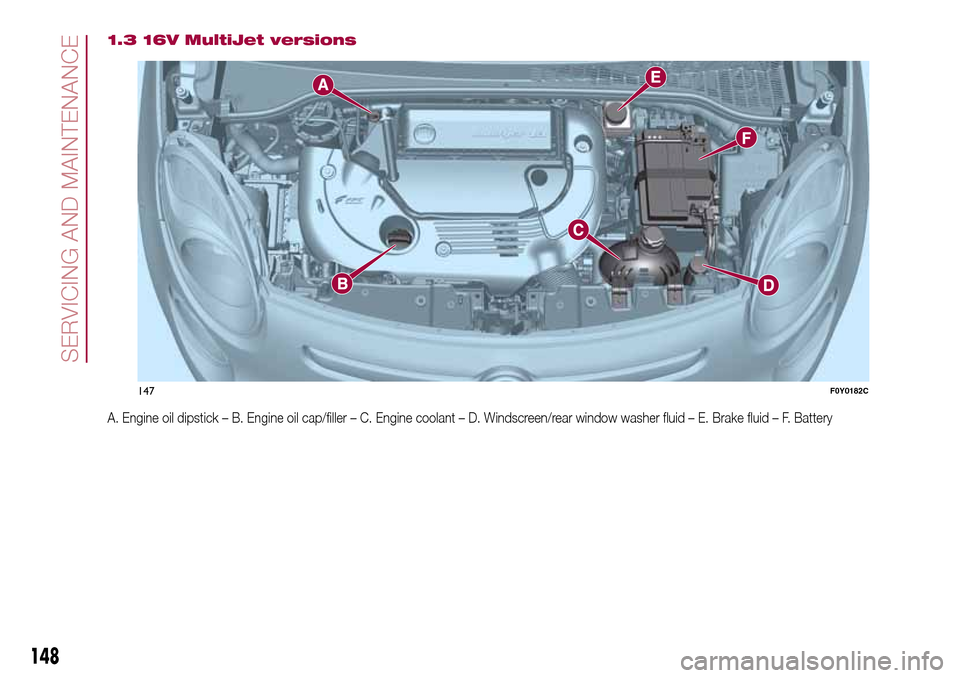 SERVICING AND MAINTENANCE

1.3 16V MultiJet versions

A

E

F

C

B

D

147

F0Y0182C

A. Engine oil dipstick – B. Engine oil cap/filler – C. Engine coolant – D. Windscreen/rear window washer fluid – E. Brake fluid – F. Battery

148

carmanualsonline.info