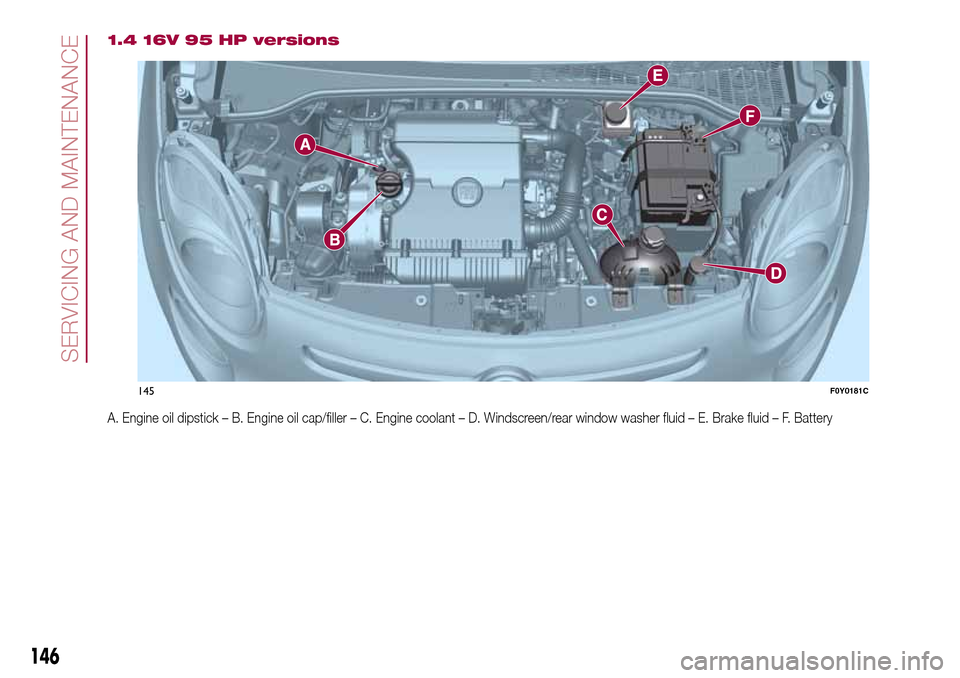 SERVICING AND MAINTENANCE

1.4 16V 95 HP versions

E
F
A
C
B
D

145

F0Y0181C

A. Engine oil dipstick – B. Engine oil cap/filler – C. Engine coolant – D. Windscreen/rear window washer fluid – E. Brake fluid – F. Battery

146

carmanualsonline.info