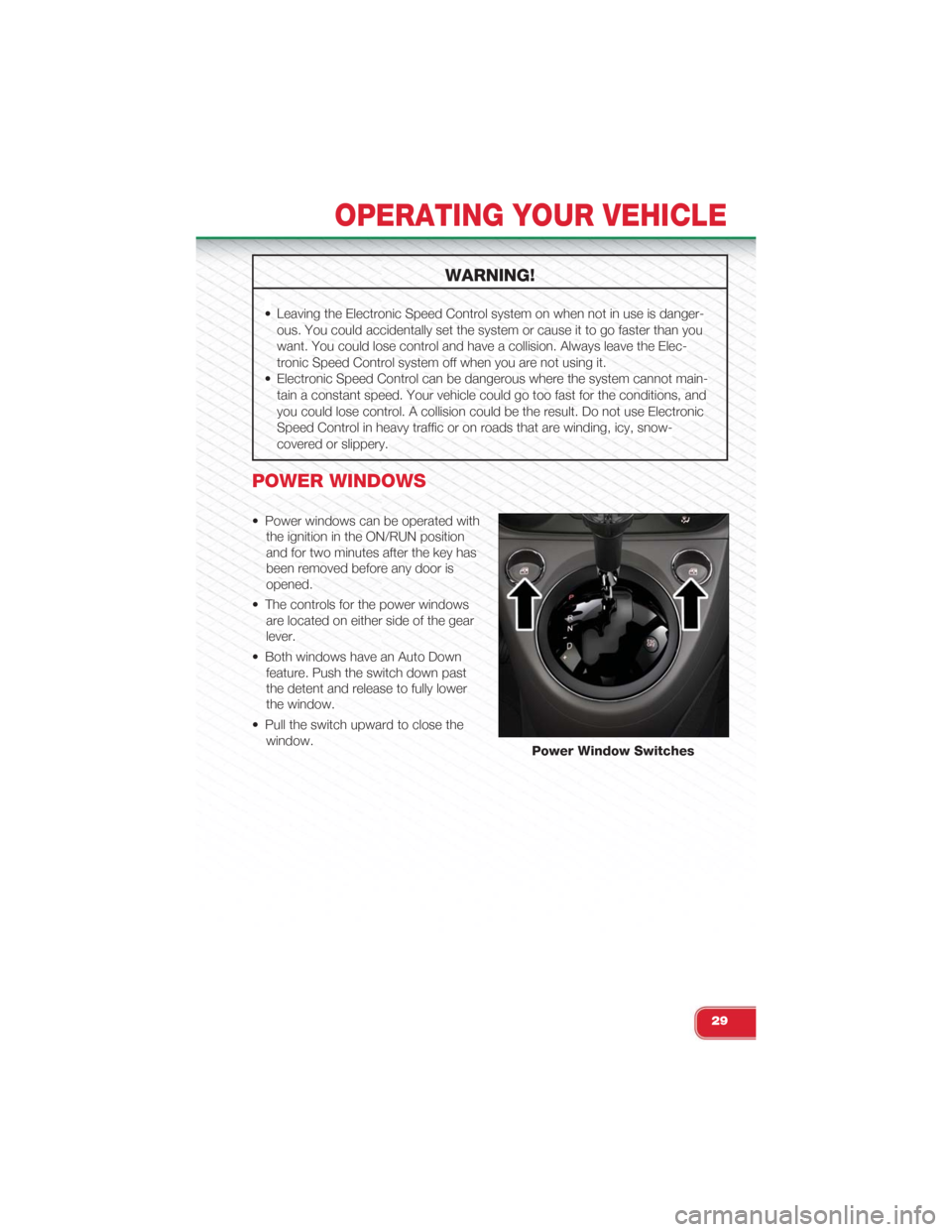 OPERATING YOUR VEHICLE

WARNING!

• Leaving the Electronic Speed Control system on when not in use is dangerous. You could accidentally set the system or cause it to go faster than you want. You could lose control and have a collision. Always leave the Electronic Speed Control system off when you are not using it.
• Electronic Speed Control can be dangerous where the system cannot maintain a constant speed. Your vehicle could go too fast for the conditions, and you could lose control. A collision could be the result. Do not use Electronic Speed Control in heavy traffic or on roads that are winding, icy, snow-covered or slippery.

POWER WINDOWS

• Power windows can be operated with the ignition in the ON/RUN position and for two minutes after the key has been removed before any door is opened.

• The controls for the power windows are located on either side of the gear lever.

• Both windows have an Auto Down feature. Push the switch down past the detent and release to fully lower the window.

• Pull the switch upward to close the window.

P
R
N
D

Power Window Switches

29

carmanualsonline.info