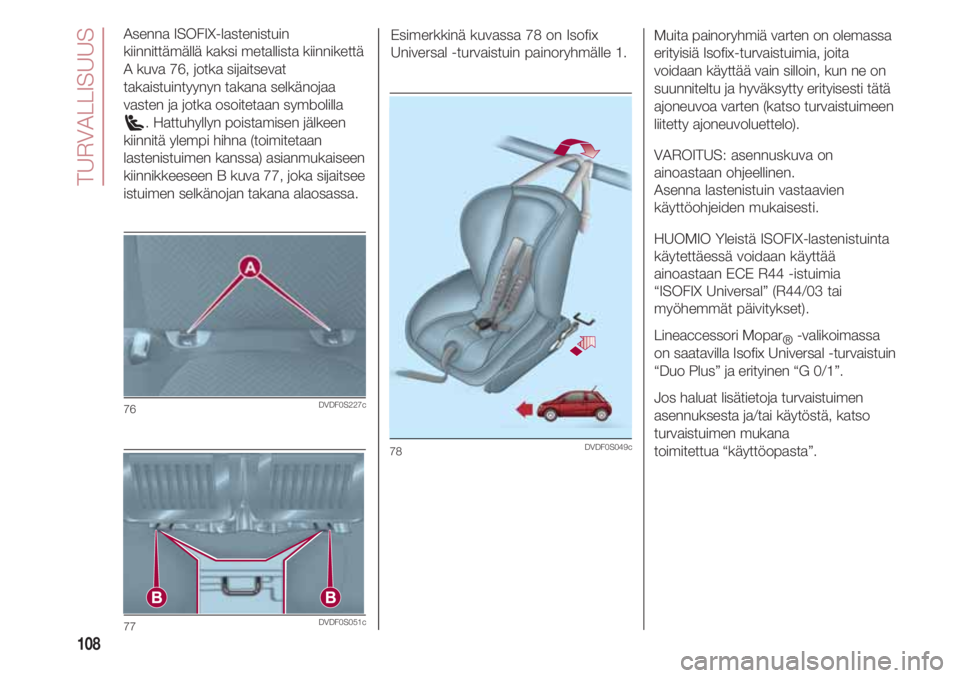 TURVALLISUUS

Asenna ISOFIX-lastenistuin kiinnittämällä kaksi metallista kiinnikettä A kuva 76, jotka sijaitsevat takaistuintyynyn takana selkänojaa vasten ja jotka osoitetaan symbolilla . Hattuhyllyn poistamisen jälkeen kiinnitä ylempi hihna (toimitetaan lastenistuimen kanssa) asianmukaiseen kiinnikkeeseen B kuva 77, joka sijaitsee istuimen selkänojan takana alaosassa.

A

76 DVDF0S227c

B B

77 DVDF0S051c

Esimerkkinä kuvassa 78 on Isofix Universal -turvaistuin painoryhmälle 1.

78 DVDF0S049c

Muita painoryhmiä varten on olemassa erityisiä Isofix-turvaistuimia, joita voidaan käyttää vain silloin, kun ne on suunniteltu ja hyväksytty erityisesti tätä ajoneuvoa varten (katso turvaistuimeen liitetty ajoneuvoluettelo).

VAROITUS: asennuskuva on ainoastaan ohjeellinen.
Asenna lastenistuin vastaavien käyttöohjeiden mukaisesti.

HUOMIO Yleistä ISOFIX-lastenistuinta käytettäessä voidaan käyttää ainoastaan ECE R44 -istuimia “ISOFIX Universal” (R44/03 tai myöhemmät päivitykset).

Lineaccessori Mopar® -valikoimassa on saatavilla Isofix Universal -turvaistuin “Duo Plus” ja erityinen “G 0/1”.

Jos haluat lisätietoja turvaistuimen asennuksesta ja/tai käytöstä, katso turvaistuimen mukana toimitettua “käyttöopasta”.

108

carmanualsonline.info