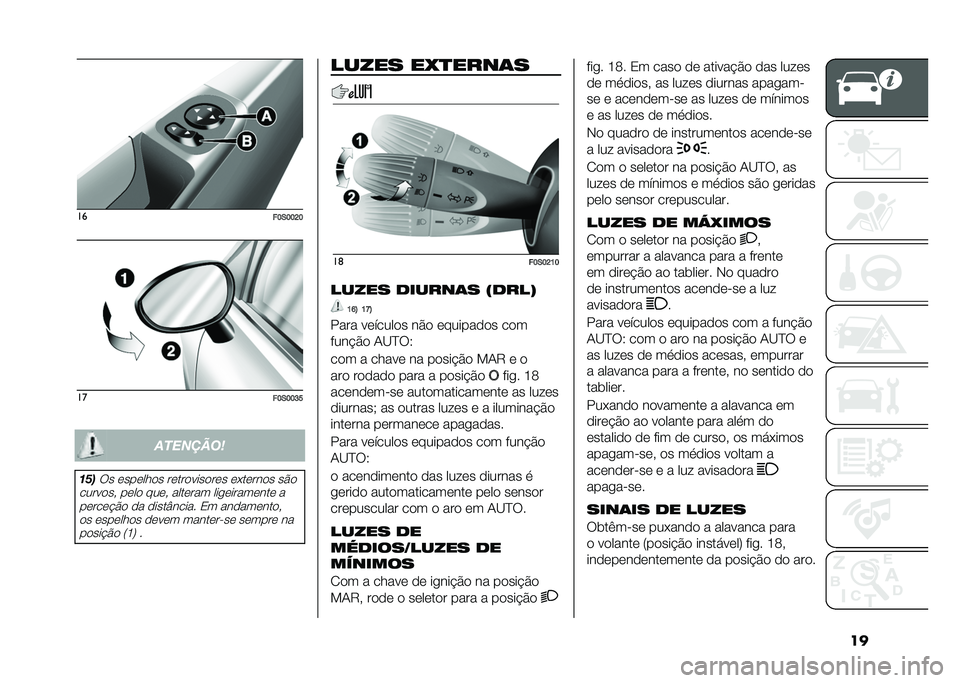 A
B
16 F0S0020

1
2
17 F0S0035

ATENÇÃO!

15) Os espelhos retrovisores externos são curvos, pelo que, alteram ligeiramente a perceção da distância. Em andamento, os espelhos devem manter-se sempre na posição (1) .

LUZES EXTERNAS

1
2
18 F0S0210

LUZES DIURNAS (DRL)
16) 17)

Para veículos não equipados com função AUTO:
com a chave na posição MAR e o aro rodado para a posição O fig. 18 acendem-se automaticamente as luzes diurnas; as outras luzes e a iluminação interna permanece apagadas.
Para veículos equipados com função AUTO:
o acendimento das luzes diurnas é gerido automaticamente pelo sensor crepuscular com o aro em AUTO.

LUZES DE MÉDIOS/LUZES DE MÍNIMOS

Com a chave de ignição na posição MAR, rode o seletor para a posição fig. 18. Em caso de ativação das luzes de médios, as luzes diurnas apagam-se e acendem-se as luzes de mínimos e as luzes de médios.
No quadro de instrumentos acende-se a luz avisadora .
Com o seletor na posição AUTO, as luzes de mínimos e médios são geridas pelo sensor crepuscular.

LUZES DE MÁXIMOS

Com o seletor na posição , empurrar a alavanca para a frente em direção ao tablier. No quadro de instrumentos acende-se a luz avisadora .
Para veículos equipados com a função AUTO: com o aro na posição AUTO e as luzes de médios acesas, empurrar a alavanca para a frente, no sentido do tablier.
Puxando novamente a alavanca em direção ao volante para além do estalido de fim de curso, os máximos apagam-se, os médios voltam a acender-se e a luz avisadora apaga-se.

SINAIS DE LUZES

Obtêm-se puxando a alavanca para o volante (posição instável) fig. 18, independentemente da posição do aro.

19

carmanualsonline.info