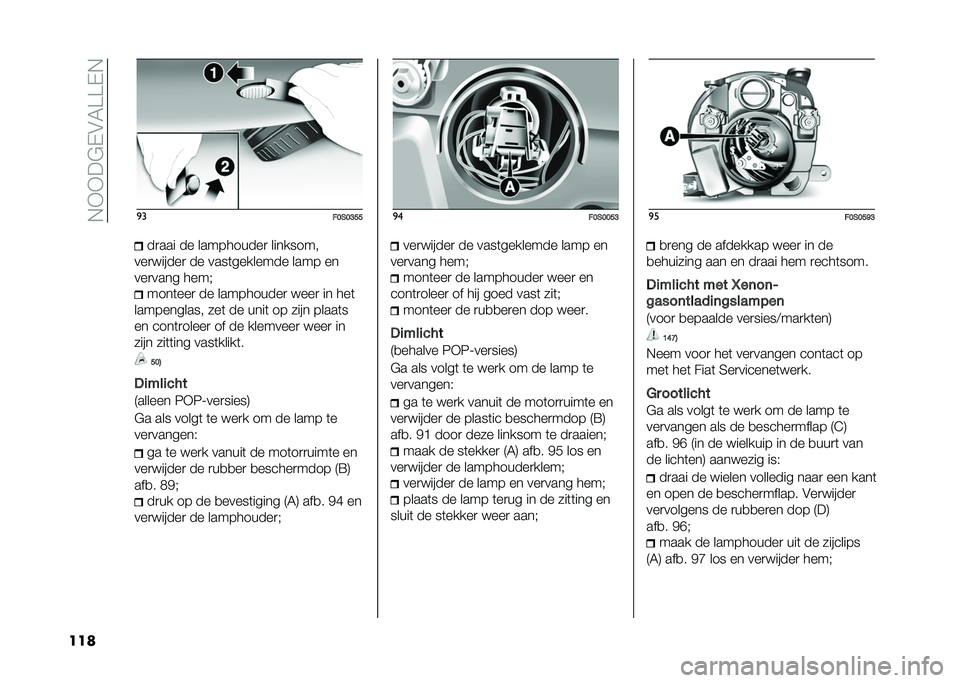 NOODGEVALLEN

1
2
93 F0S0355

draai de lamphouder linksom, verwijder de vastgeklemde lamp en vervang hem;
monteer de lamphouder weer in het lampenglas, zet de unit op zijn plaats en controleer of de klemveer weer in zijn zitting vastklikt.
50)

Dimlicht
(alleen POP-versies)
Ga als volgt te werk om de lamp te vervangen:
ga te werk vanuit de motorruimte en verwijder de rubber beschermdop (B) afb. 89;
druk op de bevestiging (A) afb. 94 en verwijder de lamphouder;

A
94 F0S0063

verwijder de vastgeklemde lamp en vervang hem;
monteer de lamphouder weer en controleer of hij goed vast zit;
monteer de rubberen dop weer.

Dimlicht
(behalve POP-versies)
Ga als volgt te werk om de lamp te vervangen:
ga te werk vanuit de motorruimte en verwijder de plastic beschermdop (B) afb. 91 door deze linksom te draaien;
maak de stekker (A) afb. 95 los en verwijder de lamphouderklem;
verwijder de lamp en vervang hem;
plaats de lamp terug in de zitting en sluit de stekker weer aan;

A
95 F0S0593

breng de afdekkap weer in de behuizing aan en draai hem rechtsom.

Dimlicht met Xenon-gasontladingslampen
(voor bepaalde versies/markten)
147)
Neem voor het vervangen contact op met het Fiat Servicenetwerk.

Grootlicht
Ga als volgt te werk om de lamp te vervangen als de beschermflap (C) afb. 96 (in de wielkuip in de buurt van de lichten) aanwezig is:
draai de wielen volledig naar een kant en open de beschermflap. Verwijder vervolgens de rubberen dop (D) afb. 96;
maak de lamphouder uit de zijclips (A) afb. 97 los en verwijder hem;

118

carmanualsonline.info