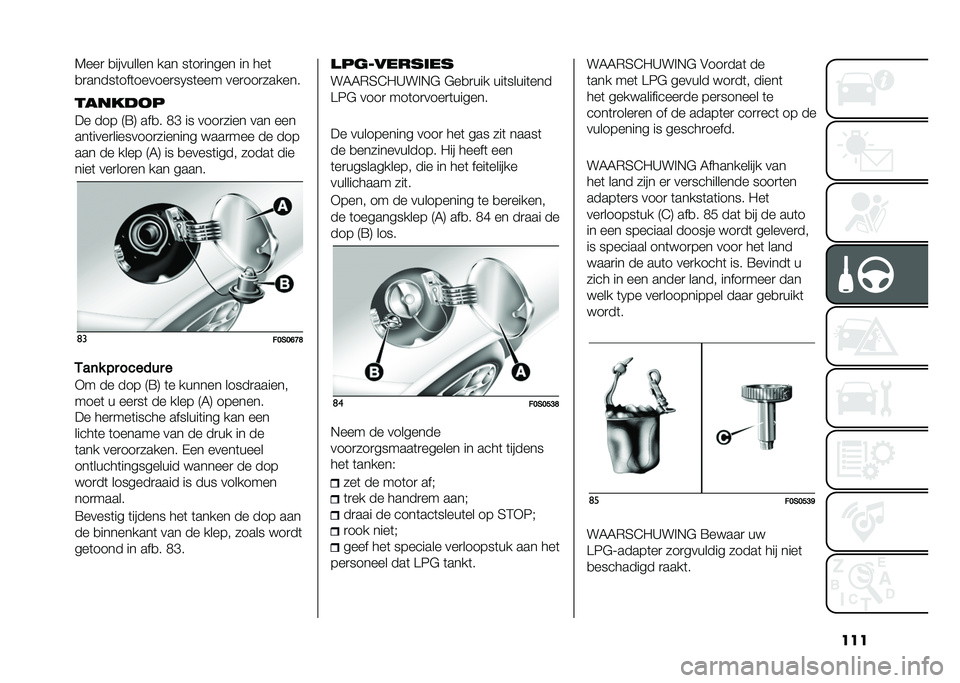 Meer bijvullen kan storingen in het brandstoftoevoersysteem veroorzaken.

TANKDOP

De dop (B) afb. 83 is voorzien van een antiverliesvoorziening waarmee de dop aan de klep (A) is bevestigd, zodat die niet verloren kan gaan.

A
B
83
F0S0678

Tankprocedure

Om de dop (B) te kunnen losdraaien, moet u eerst de klep (A) openen. De hermetische afsluiting kan een lichte toename van de druk in de tank veroorzaken. Een eventueel ontluchtingsgeluid wanneer de dop wordt losgedraaid is dus volkomen normaal.

Bevestig tijdens het tanken de dop aan de binnenkant van de klep, zoals wordt getoond in afb. 83.

LPG-VERSIES

WAARSCHUWING Gebruik uitsluitend LPG voor motorvoertuigen.

De vulopening voor het gas zit naast de benzinevuldop. Hij heeft een terugslagklep, die in het feitelijke vullichaam zit.

Open, om de vulopening te bereiken, de toegangsklep (A) afb. 84 en draai de dop (B) los.

B
A
84
F0S0538

Neem de volgende voorzorgsmaatregelen in acht tijdens het tanken:

zet de motor af;
trek de handrem aan;
draai de contactsleutel op STOP;
rook niet;
geef het speciale verloopstuk aan het personeel dat LPG tankt.

WAARSCHUWING Voordat de tank met LPG gevuld wordt, dient het gekwalificeerde personeel te controleren of de adapter correct op de vulopening is geschroefd.

WAARSCHUWING Afhankelijk van het land zijn er verschillende soorten adapters voor tankstations. Het verloopstuk (C) afb. 85 dat bij de auto in een speciaal doosje wordt geleverd, is speciaal ontworpen voor het land waarin de auto verkocht is. Bevindt u zich in een ander land, informeer dan welk type verloopnippel daar gebruikt wordt.

C
85
F0S0539

WAARSCHUWING Bewaar uw LPG-adapter zorgvuldig zodat hij niet beschadigd raakt.

111

carmanualsonline.info