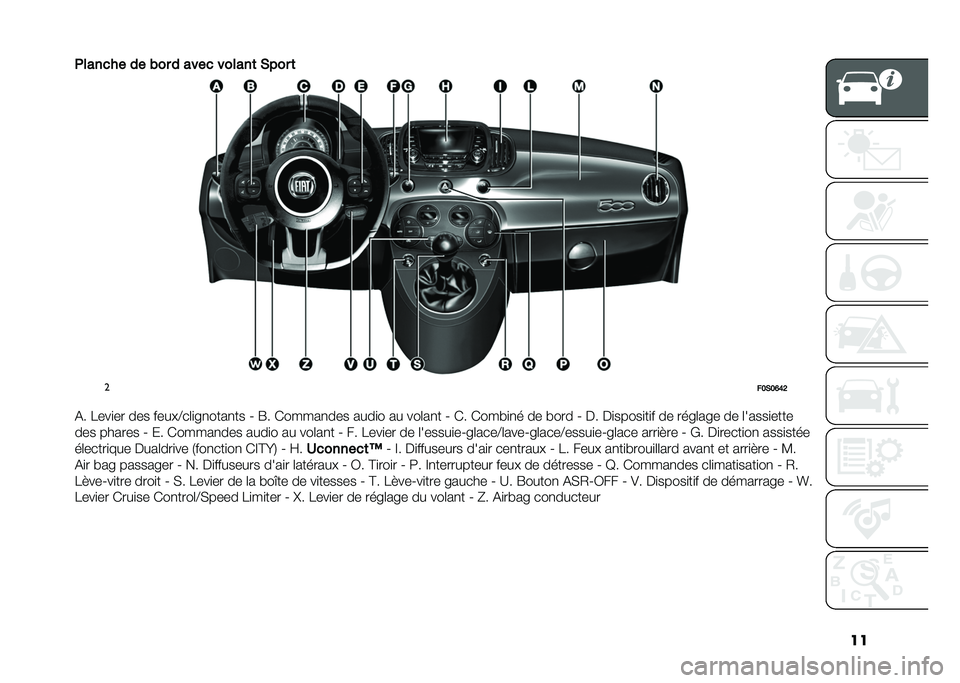 Planche de bord avec volant Sport

A B C D E F G H I L M N

W X Z V U T S R Q P O

2

F0S0642

A. Levier des feux/clignotants - B. Commandes audio au volant - C. Combiné de bord - D. Dispositif de réglage de l'assiette des phares - E. Commandes audio au volant - F. Levier de l'essuie-glace/lave-glace/essuie-glace arrière - G. Direction assistée électrique Dualdrive (fonction CITY) - H. Uconnect™ - I. Diffuseurs d'air centraux - L. Feux antibrouillard avant et arrière - M. Air bag passager - N. Diffuseurs d'air latéraux - O. Tiroir - P. Interrupteur feux de détresse - Q. Commandes climatisation - R. Lève-vitre droit - S. Levier de la boîte de vitesses - T. Lève-vitre gauche - U. Bouton ASR-OFF - V. Dispositif de démarrage - W. Levier Cruise Control/Speed Limiter - X. Levier de réglage du volant - Z. Airbag conducteur

11

carmanualsonline.info