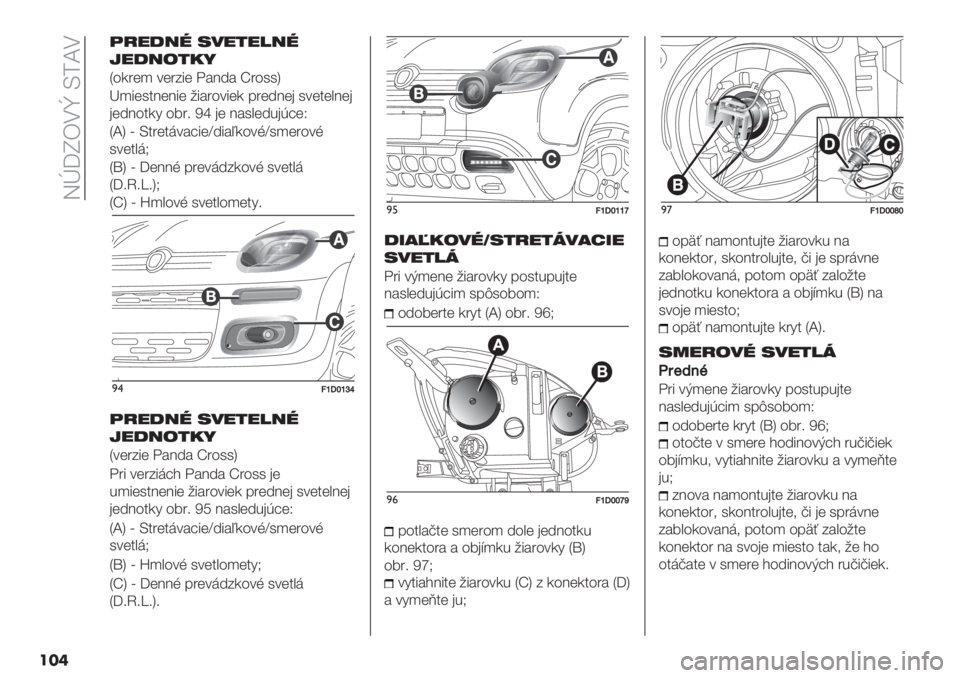 NÚDZOVÝ STAV

PREDNÉ SVETELNÉ JEDNOTKY
(okrem verzie Panda Cross)
Umiestnenie žiaroviek prednej svetelnej jednotky obr. 94 je nasledujúce:
(A) - Stretávacie/diaľkové/smerové svetlá;
(B) - Denné prevádzkové svetlá (D.R.L.);
(C) - Hmlové svetlomety.

A
B
C
94
F1D0134

PREDNÉ SVETELNÉ JEDNOTKY
(verzie Panda Cross)
Pri verziách Panda Cross je umiestnenie žiaroviek prednej svetelnej jednotky obr. 95 nasledujúce:
(A) - Stretávacie/diaľkové/smerové svetlá;
(B) - Hmlové svetlomety;
(C) - Denné prevádzkové svetlá (D.R.L.).

A
B
C
95
F1D0117

DIAĽKOVÉ/STRETÁVACIE SVETLÁ
Pri výmene žiarovky postupujte nasledujúcim spôsobom:
odoberte kryt (A) obr. 96;

A
B
96
F1D0079

potlačte smerom dole jednotku konektora a objímku žiarovky (B) obr. 97;
vytiahnite žiarovku (C) z konektora (D) a vymeňte ju;

B
D
C
97
F1D0080

opäť namontujte žiarovku na konektor, skontrolujte, či je správne zablokovaná, potom opäť založte jednotku konektora a objímku (B) na svoje miesto;
opäť namontujte kryt (A).

SMEROVÉ SVETLÁ
Predné
Pri výmene žiarovky postupujte nasledujúcim spôsobom:
odoberte kryt (B) obr. 96;
otočte v smere hodinových ručičiek objímku, vytiahnite žiarovku a vymeňte ju;
znova namontujte žiarovku na konektor, skontrolujte, či je správne zablokovaná, potom opäť založte konektor na svoje miesto tak, že ho otáčate v smere hodinových ručičiek.

104

carmanualsonline.info