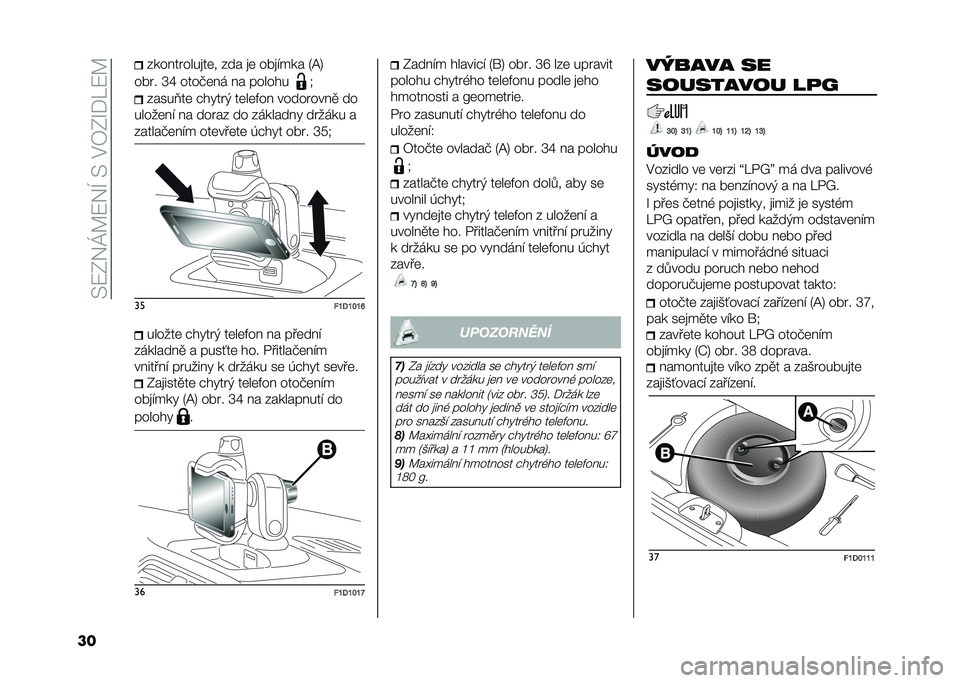 SEZNÁMENÍ S VOZIDLEM

zkontrolujte, zda je objímka (A) obr. 34 otočená na polohu ;

zasuňte chytrý telefon vodorovně do uložení na doraz do základny držáku a zatlačením otevřete úchyt obr. 35;

35 F1D1016

uložte chytrý telefon na přední základně a pusťte ho. Přitlačením vnitřní pružiny k držáku se úchyt sevře.

Zajistěte chytrý telefon otočením objímky (A) obr. 34 na zaklapnutí do polohy .

B

36 F1D1017

Zadním hlavicí (B) obr. 36 lze upravit polohu chytrého telefonu podle jeho hmotnosti a geometrie.

Pro zasunutí chytrého telefonu do uložení:

Otočte ovladač (A) obr. 34 na polohu ;

zatlačte chytrý telefon dolů, aby se uvolnil úchyt;

vyndejte chytrý telefon z uložení a uvolněte ho. Přitlačením vnitřní pružiny k držáku se po vyndání telefonu úchyt zavře.

7) 8) 9)

UPOZORNĚNÍ

7) Za jízdy vozidla se chytrý telefon smí používat v držáku jen ve vodorovné poloze, nesmí se naklonit (viz obr. 35). Držák lze dát do jiné polohy jedině ve stojícím vozidle pro snazší zasunutí chytrého telefonu.

8) Maximální rozměry chytrého telefonu: 67 mm (šířka) a 11 mm (hloubka).

9) Maximální hmotnost chytrého telefonu: 180 g.

VÝBAVA SE SOUSTAVOU LPG

30) 31) 10) 11) 12) 13)

ÚVOD

Vozidlo ve verzi “LPG” má dva palivové systémy: na benzínový a na LPG.

I přes četné pojistky, jimiž je systém LPG opatřen, před každým odstavením vozidla na delší dobu nebo před manipulací v mimořádné situaci z důvodu poruch nebo nehod doporučujeme postupovat takto:

otočte zajišťovací zařízení (A) obr. 37, pak sejměte víko B;

zavřete kohout LPG otočením objímky (C) obr. 38 doprava.

namontujte víko zpět a zašroubujte zajišťovací zařízení.

A

B

37 F1D0111

30

carmanualsonline.info