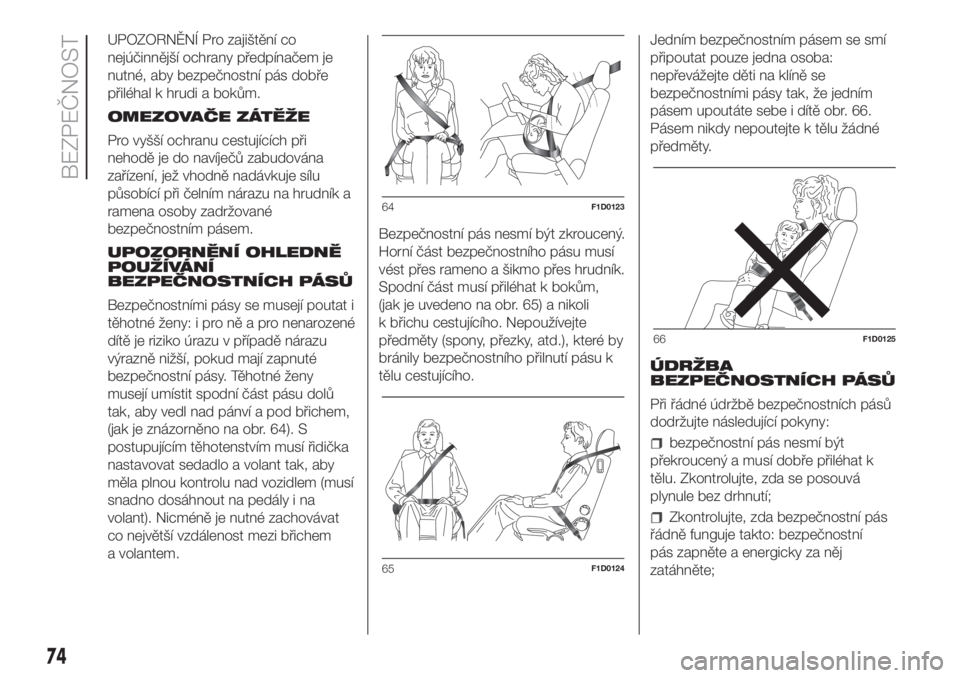 BEZPEČNOST

UPOZORNĚNÍ Pro zajištění co nejúčinnější ochrany předpínačem je nutné, aby bezpečnostní pás dobře přiléhal k hrudi a bokům.

OMEZOVAČE ZÁTĚŽE

Pro vyšší ochranu cestujících při nehodě je do navíječů zabudována zařízení, jež vhodně nadávkuje sílu působící při čelním nárazu na hrudník a ramena osoby zadržované bezpečnostním pásem.

UPOZORNĚNÍ OHLEDNĚ POUŽÍVÁNÍ BEZPEČNOSTNÍCH PÁSŮ

Bezpečnostními pásy se musejí poutat i těhotné ženy: i pro ně a pro nenarozené dítě je riziko úrazu v případě nárazu výrazně nižší, pokud mají zapnuté bezpečnostní pásy. Těhotné ženy musejí umístit spodní část pásu dolů tak, aby vedl nad pánví a pod břichem, (jak je znázorněno na obr. 64). S postupujícím těhotenstvím musí řidička nastavovat sedadlo a volant tak, aby měla plnou kontrolu nad vozidlem (musí snadno dosáhnout na pedály i na volant). Nicméně je nutné zachovávat co největší vzdálenost mezi břichem a volantem.

64 F1D0123

Bezpečnostní pás nesmí být zkroucený. Horní část bezpečnostního pásu musí vést přes rameno a šikmo přes hrudník. Spodní část musí přiléhat k bokům, (jak je uvedeno na obr. 65) a nikoli k břichu cestujícího. Nepoužívejte předměty (spony, přezky, atd.), které by bránily bezpečnostního přilnutí pásu k tělu cestujícího.

65 F1D0124

Jedním bezpečnostním pásem se smí připoutat pouze jedna osoba: nepřevážejte děti na klíně se bezpečnostními pásy tak, že jedním pásem upoutáte sebe i dítě obr. 66. Pásem nikdy nepoutejte k tělu žádné předměty.

66 F1D0125

ÚDRŽBA BEZPEČNOSTNÍCH PÁSŮ

Při řádné údržbě bezpečnostních pásů dodržujte následující pokyny:

bezpečnostní pás nesmí být překroucený a musí dobře přiléhat k tělu. Zkontrolujte, zda se posouvá plynule bez drhnutí;

Zkontrolujte, zda bezpečnostní pás řádně funguje takto: bezpečnostní pás zapněte a energicky za něj zatáhněte;

74

carmanualsonline.info