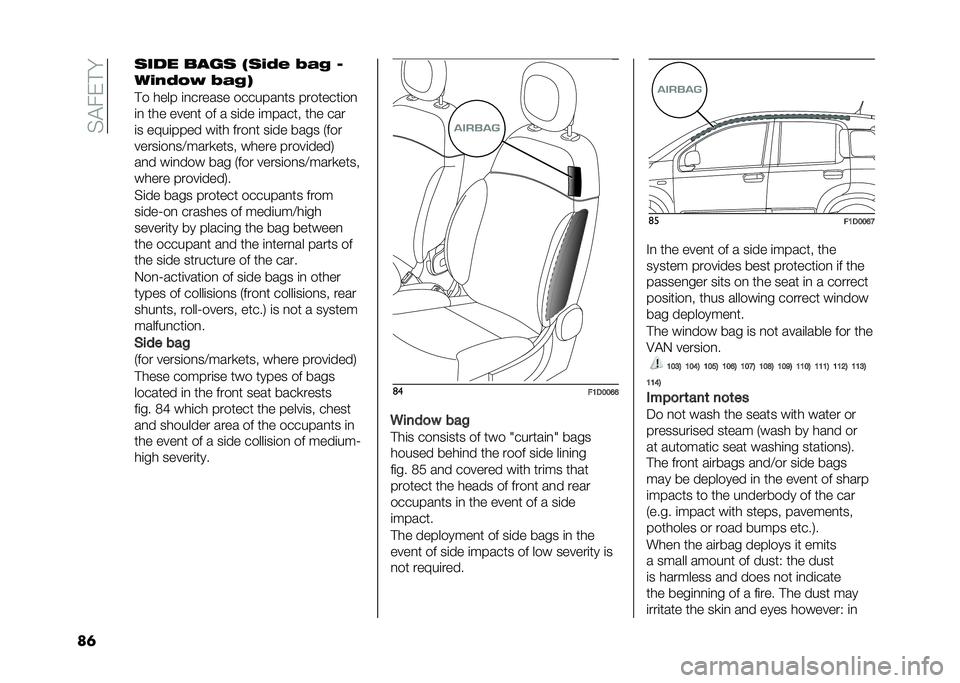 SAFETY

SIDE BAGS (Side bag - Window bag)
To help increase occupants protection in the event of a side impact, the car is equipped with front side bags (for versions/markets, where provided) and window bag (for versions/markets, where provided).
Side bags protect occupants from side-on crashes of medium/high severity by placing the bag between the occupant and the internal parts of the side structure of the car.
Non-activation of side bags in other types of collisions (front collisions, rear shunts, roll-overs, etc.) is not a system malfunction.
Side bag
(for versions/markets, where provided)
These comprise two types of bags located in the front seat backrests fig. 84 which protect the pelvis, chest and shoulder area of the occupants in the event of a side collision of medium-high severity.

AIRBAG

84 F1D0066

Window bag
This consists of two "curtain" bags housed behind the roof side lining fig. 85 and covered with trims that protect the heads of front and rear occupants in the event of a side impact.
The deployment of side bags in the event of side impacts of low severity is not required.

AIRBAG

85 F1D0067

In the event of a side impact, the system provides best protection if the passenger sits on the seat in a correct position, thus allowing correct window bag deployment.
The window bag is not available for the VAN version.
103) 104) 105) 106) 107) 108) 109) 110) 111) 112) 113) 114)
Important notes
Do not wash the seats with water or pressurised steam (wash by hand or at automatic seat washing stations).
The front airbags and/or side bags may be deployed in the event of sharp impacts to the underbody of the car (e.g. impact with steps, pavements, potholes or road bumps etc.).
When the airbag deploys it emits a small amount of dust: the dust is harmless and does not indicate the beginning of a fire. The dust may irritate the skin and eyes however: in

86

carmanualsonline.info