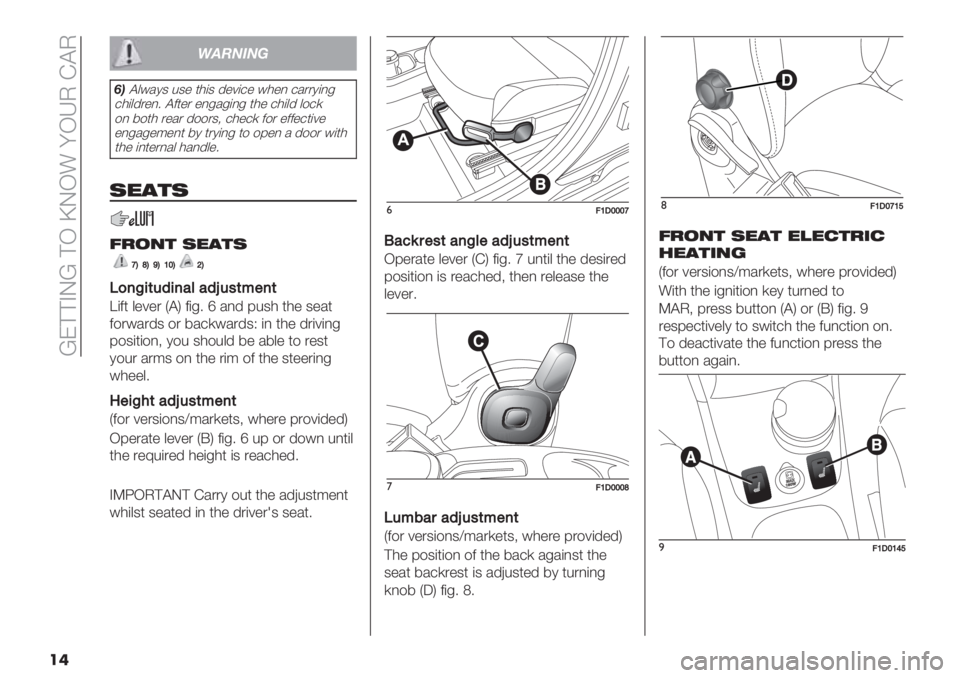 GETTING TO KNOW YOUR CAR

WARNING

6) Always use this device when carrying children. After engaging the child lock on both rear doors, check for effective engagement by trying to open a door with the internal handle.

SEATS

FRONT SEATS

7) 8) 9) 10) 2)

Longitudinal adjustment

Lift lever (A) fig. 6 and push the seat forwards or backwards: in the driving position, you should be able to rest your arms on the rim of the steering wheel.

Height adjustment

(for versions/markets, where provided)

Operate lever (B) fig. 6 up or down until the required height is reached.

IMPORTANT Carry out the adjustment whilst seated in the driver's seat.

A
B
6
F1D0007

Backrest angle adjustment

Operate lever (C) fig. 7 until the desired position is reached, then release the lever.

C
7
F1D0008

Lumbar adjustment

(for versions/markets, where provided)

The position of the back against the seat backrest is adjusted by turning knob (D) fig. 8.

D
8
F1D0715

FRONT SEAT ELECTRIC HEATING

(for versions/markets, where provided)

With the ignition key turned to MAR, press button (A) or (B) fig. 9 respectively to switch the function on. To deactivate the function press the button again.

A
B
9
F1D0145

14

carmanualsonline.info