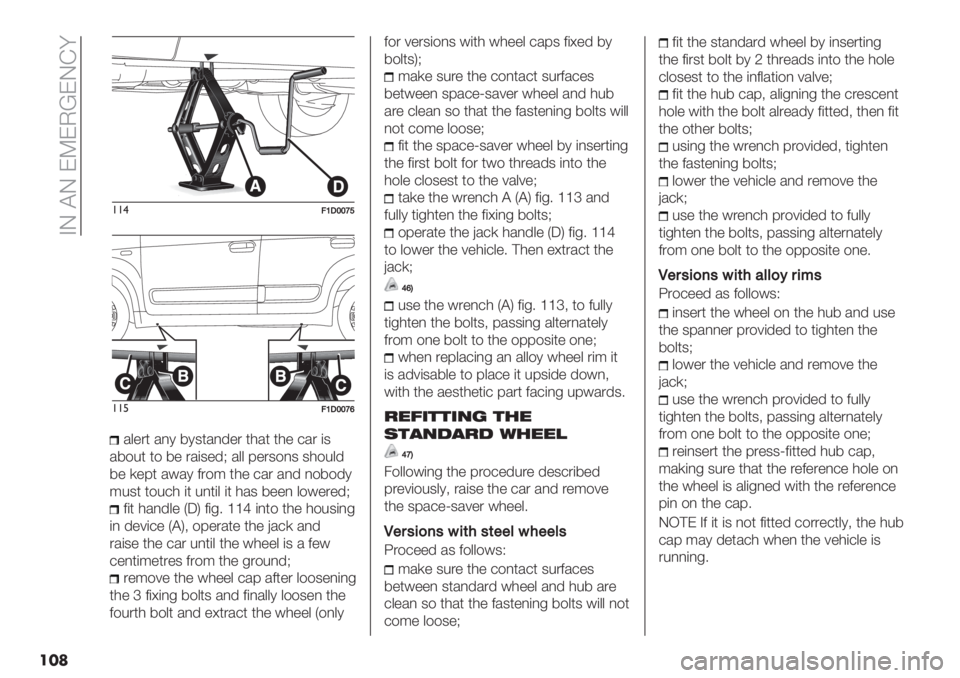 IN AN EMERGENCY

A D

114 F1D0075

C B B C

115 F1D0076

alert any bystander that the car is about to be raised; all persons should be kept away from the car and nobody must touch it until it has been lowered;

fit handle (D) fig. 114 into the housing in device (A), operate the jack and raise the car until the wheel is a few centimetres from the ground;

remove the wheel cap after loosening the 3 fixing bolts and finally loosen the fourth bolt and extract the wheel (only for versions with wheel caps fixed by bolts);

make sure the contact surfaces between space-saver wheel and hub are clean so that the fastening bolts will not come loose;

fit the space-saver wheel by inserting the first bolt for two threads into the hole closest to the valve;

take the wrench A (A) fig. 113 and fully tighten the fixing bolts;

operate the jack handle (D) fig. 114 to lower the vehicle. Then extract the jack;

46)

use the wrench (A) fig. 113, to fully tighten the bolts, passing alternately from one bolt to the opposite one;

when replacing an alloy wheel rim it is advisable to place it upside down, with the aesthetic part facing upwards.

REFITTING THE STANDARD WHEEL

47)

Following the procedure described previously, raise the car and remove the space-saver wheel.

Versions with steel wheels

Proceed as follows:

make sure the contact surfaces between standard wheel and hub are clean so that the fastening bolts will not come loose;

fit the standard wheel by inserting the first bolt by 2 threads into the hole closest to the inflation valve;

fit the hub cap, aligning the crescent hole with the bolt already fitted, then fit the other bolts;

using the wrench provided, tighten the fastening bolts;

lower the vehicle and remove the jack;

use the wrench provided to fully tighten the bolts, passing alternately from one bolt to the opposite one.

Versions with alloy rims

Proceed as follows:

insert the wheel on the hub and use the spanner provided to tighten the bolts;

lower the vehicle and remove the jack;

use the wrench provided to fully tighten the bolts, passing alternately from one bolt to the opposite one;

reinsert the press-fitted hub cap, making sure that the reference hole on the wheel is aligned with the reference pin on the cap.

NOTE If it is not fitted correctly, the hub cap may detach when the vehicle is running.

108

carmanualsonline.info