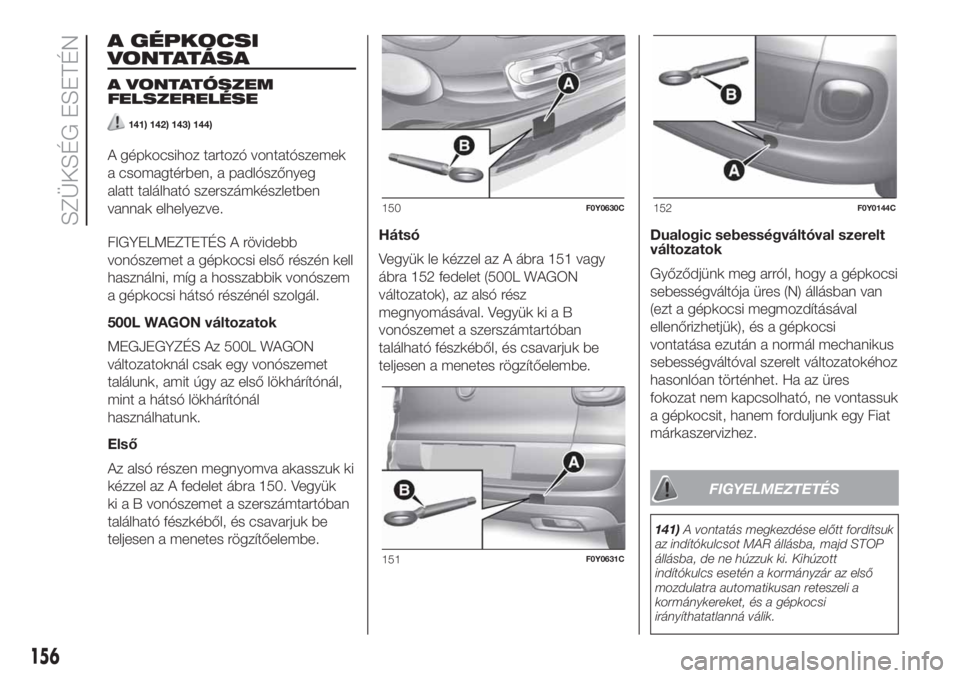 SZÜKSÉG ESETÉN

A GÉPKOCSI VONTATÁSA

A VONTATÓSZEM FELSZERELÉSE

141) 142) 143) 144)

A gépkocsihoz tartozó vontatószemek a csomagtérben, a padlószőnyeg alatt található szerszámkészletben vannak elhelyezve.

FIGYELMEZTETÉS A rövidebb vonószemet a gépkocsi első részén kell használni, míg a hosszabbik vonószem a gépkocsi hátsó részénél szolgál.

500L WAGON változatok

MEGJEGYZÉS Az 500L WAGON változatoknál csak egy vonószemet találunk, amit úgy az első lökhárítónál, mint a hátsó lökhárítónál használhatunk.

Első

Az alsó részen megnyomva akasszuk ki kézzel az A fedelet ábra 150. Vegyük ki a B vonószemet a szerszámtartóban található fészkéből, és csavarjuk be teljesen a menetes rögzítőelembe.

A

B

150

F0Y0630C

Hátsó

Vegyük le kézzel az A ábra 151 vagy ábra 152 fedelet (500L WAGON változatok), az alsó rész megnyomásával. Vegyük ki a B vonószemet a szerszámtartóban található fészkéből, és csavarjuk be teljesen a menetes rögzítőelembe.

A

B

151

F0Y0631C

B

A

152

F0Y0144C

Dualogic sebességváltóval szerelt változatok

Győződjünk meg arról, hogy a gépkocsi sebességváltója üres (N) állásban van (ezt a gépkocsi megmozdításával ellenőrizhetjük), és a gépkocsi vontatása ezután a normál mechanikus sebességváltóval szerelt változatokéhoz hasonlóan történhet. Ha az üres fokozat nem kapcsolható, ne vontassuk a gépkocsit, hanem forduljunk egy Fiat márkaszervizhez.

FIGYELMEZTETÉS

141) A vontatás megkezdése előtt fordítsuk az indítókulcsot MAR állásba, majd STOP állásba, de ne húzzuk ki. Kihúzott indítókulcs esetén a kormányzár az első mozdulatra automatikusan reteszeli a kormánykereket, és a gépkocsi irányíthatatlanná válik.

156

carmanualsonline.info