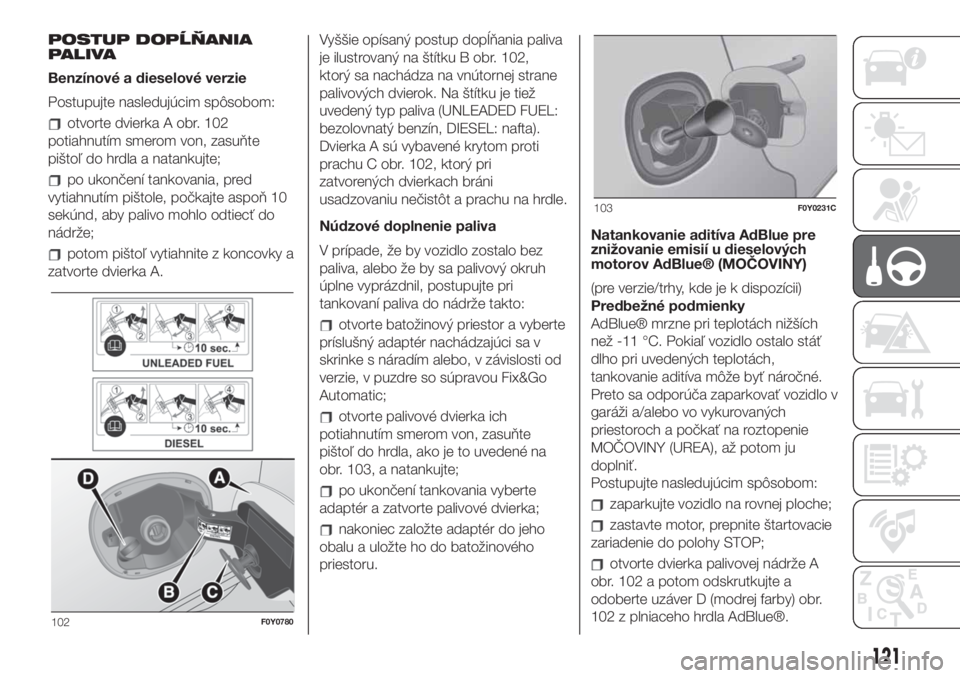 POSTUP DOPĹŇANIA PALIVA

Benzínové a dieselové verzie

Postupujte nasledujúcim spôsobom:

otvorte dvierka A obr. 102 potiahnutím smerom von, zasuňte pištoľ do hrdla a natankujte;

po ukončení tankovania, pred vytiahnutím pištole, počkajte aspoň 10 sekúnd, aby palivo mohlo odtiecť do nádrže;

potom pištoľ vytiahnite z koncovky a zatvorte dvierka A.

1 2 3 4 10 sec. UNLEADED FUEL

1 2 3 4 10 sec. DIESEL

D A B C

102 F0Y0780

Vyššie opísaný postup dopĺňania paliva je ilustrovaný na štítku B obr. 102, ktorý sa nachádza na vnútornej strane palivových dvierok. Na štítku je tiež uvedený typ paliva (UNLEADED FUEL: bezolovnatý benzín, DIESEL: nafta). Dvierka A sú vybavené krytom proti prachu C obr. 102, ktorý pri zatvorených dvierkach bráni usadzovaniu nečistôt a prachu na hrdle.

Núdzové doplnenie paliva

V prípade, že by vozidlo zostalo bez paliva, alebo že by sa palivový okruh úplne vyprázdnil, postupujte pri tankovaní paliva do nádrže takto:

otvorte batožinový priestor a vyberte príslušný adaptér nachádzajúci sa v skrinke s náradím alebo, v závislosti od verzie, v puzdre so súpravou Fix&Go Automatic;

otvorte palivové dvierka ich potiahnutím smerom von, zasuňte pištoľ do hrdla, ako je to uvedené na obr. 103, a natankujte;

po ukončení tankovania vyberte adaptér a zatvorte palivové dvierka;

nakoniec založte adaptér do jeho obalu a uložte ho do batožinového priestoru.

103 F0Y0231C

Natankovanie aditíva AdBlue pre znižovanie emisií u dieselových motorov AdBlue® (MOČOVINY)

(pre verzie/trhy, kde je k dispozícii)

Predbežné podmienky

AdBlue® mrzne pri teplotách nižších než -11 °C. Pokiaľ vozidlo ostalo stáť dlho pri uvedených teplotách, tankovanie aditíva môže byť náročné. Preto sa odporúča zaparkovať vozidlo v garáži a/alebo vo vykurovaných priestoroch a počkať na roztopenie MOČOVINY (UREA), až potom ju doplniť.
Postupujte nasledujúcim spôsobom:

zaparkujte vozidlo na rovnej ploche;

zastavte motor, prepnite štartovacie zariadenie do polohy STOP;

otvorte dvierka palivovej nádrže A obr. 102 a potom odskrutkujte a odoberte uzáver D (modrej farby) obr. 102 z plniaceho hrdla AdBlue®.

121

carmanualsonline.info