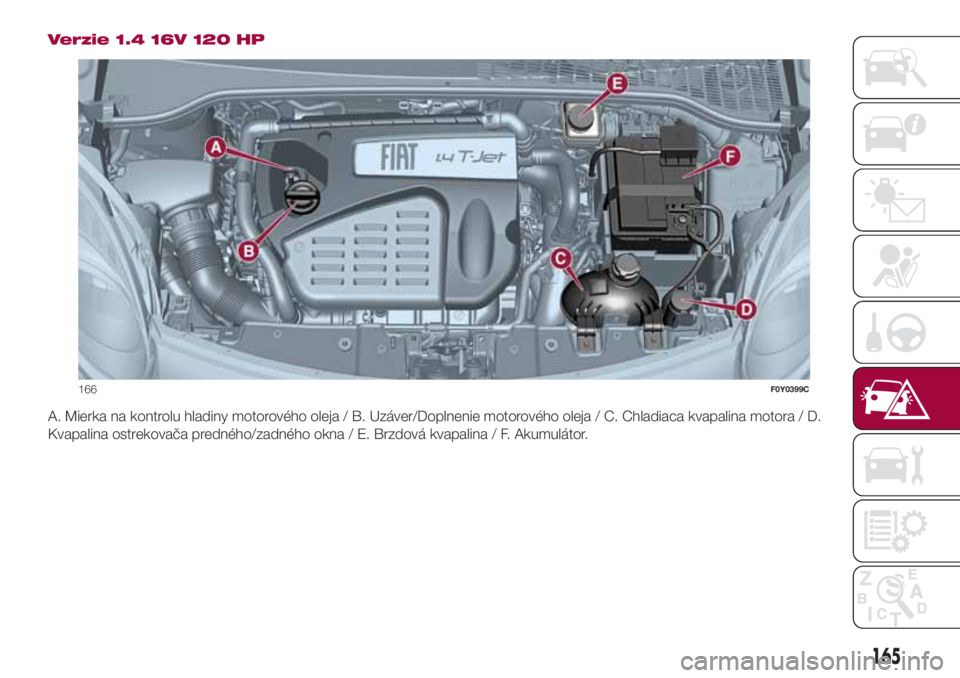 Verzie 1.4 16V 120 HP

E

A

F

FIAT 1.4 T-Jet

B

C

D

166

F0Y0399C

A. Mierka na kontrolu hladiny motorového oleja / B. Uzáver/Doplnenie motorového oleja / C. Chladiaca kvapalina motora / D. Kvapalina ostrekovača predného/zadného okna / E. Brzdová kvapalina / F. Akumulátor.

Z
E
B
A
C
D
T

165

carmanualsonline.info